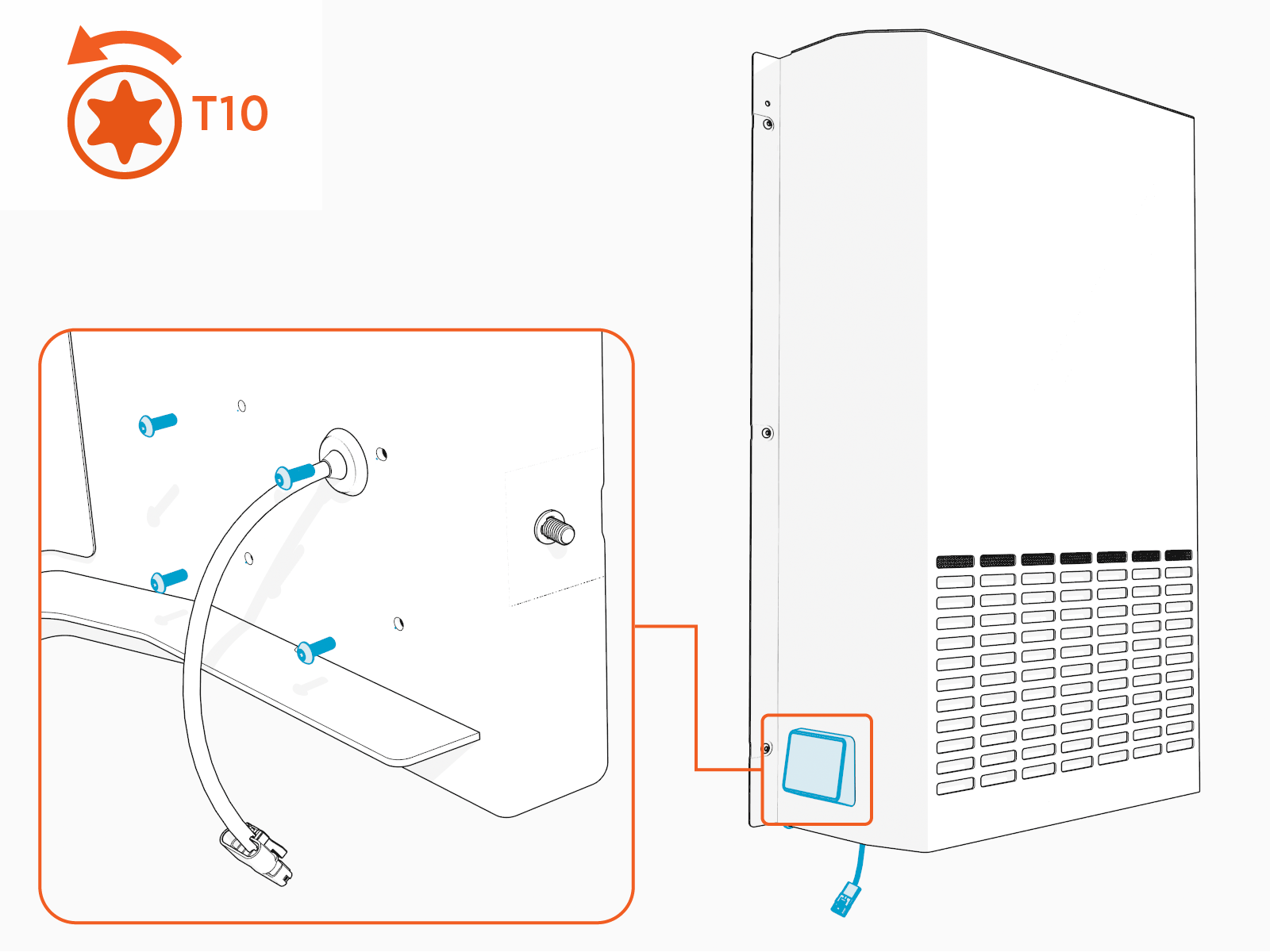 T10