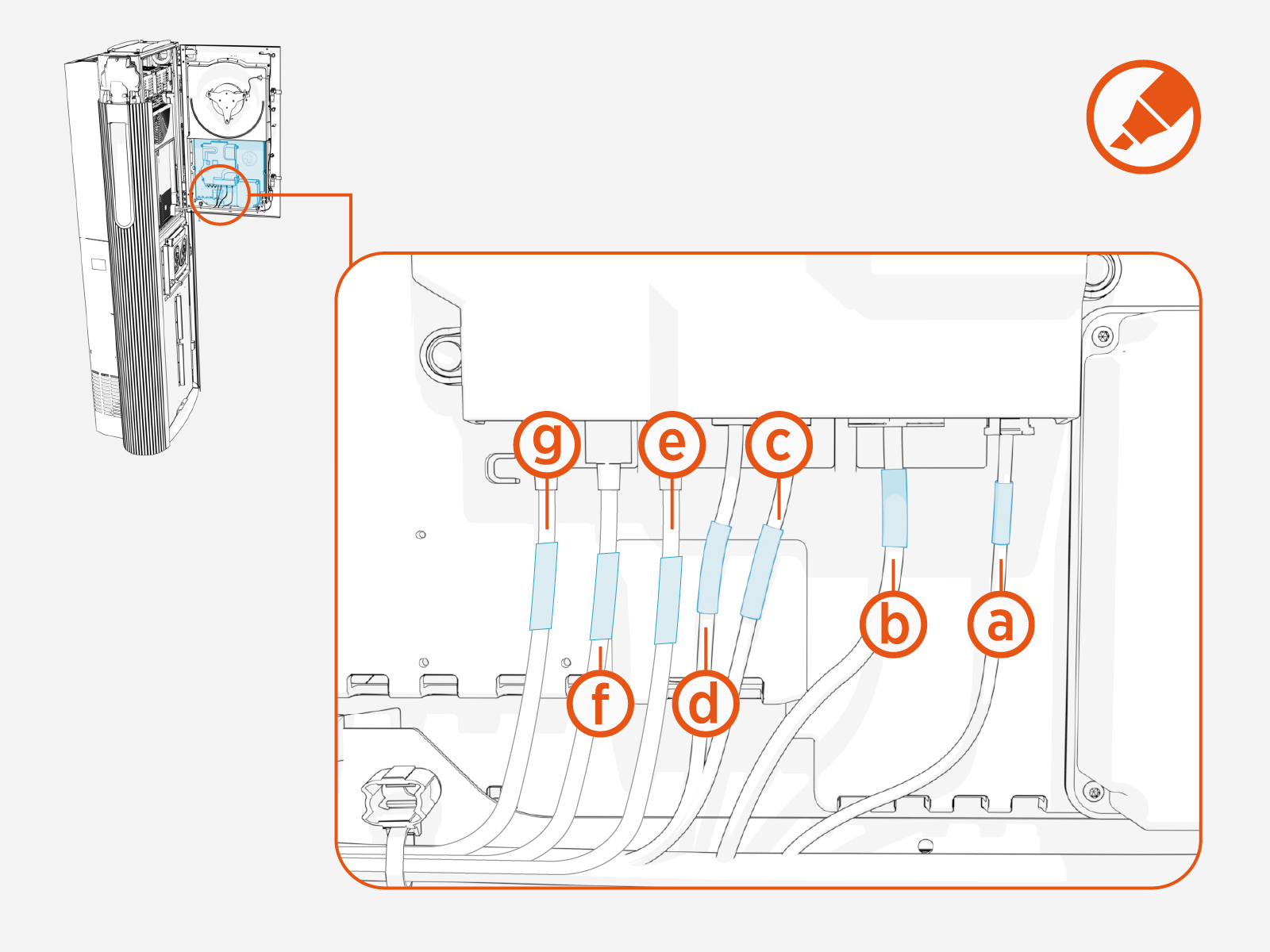 g
e
c
b
a
f
d