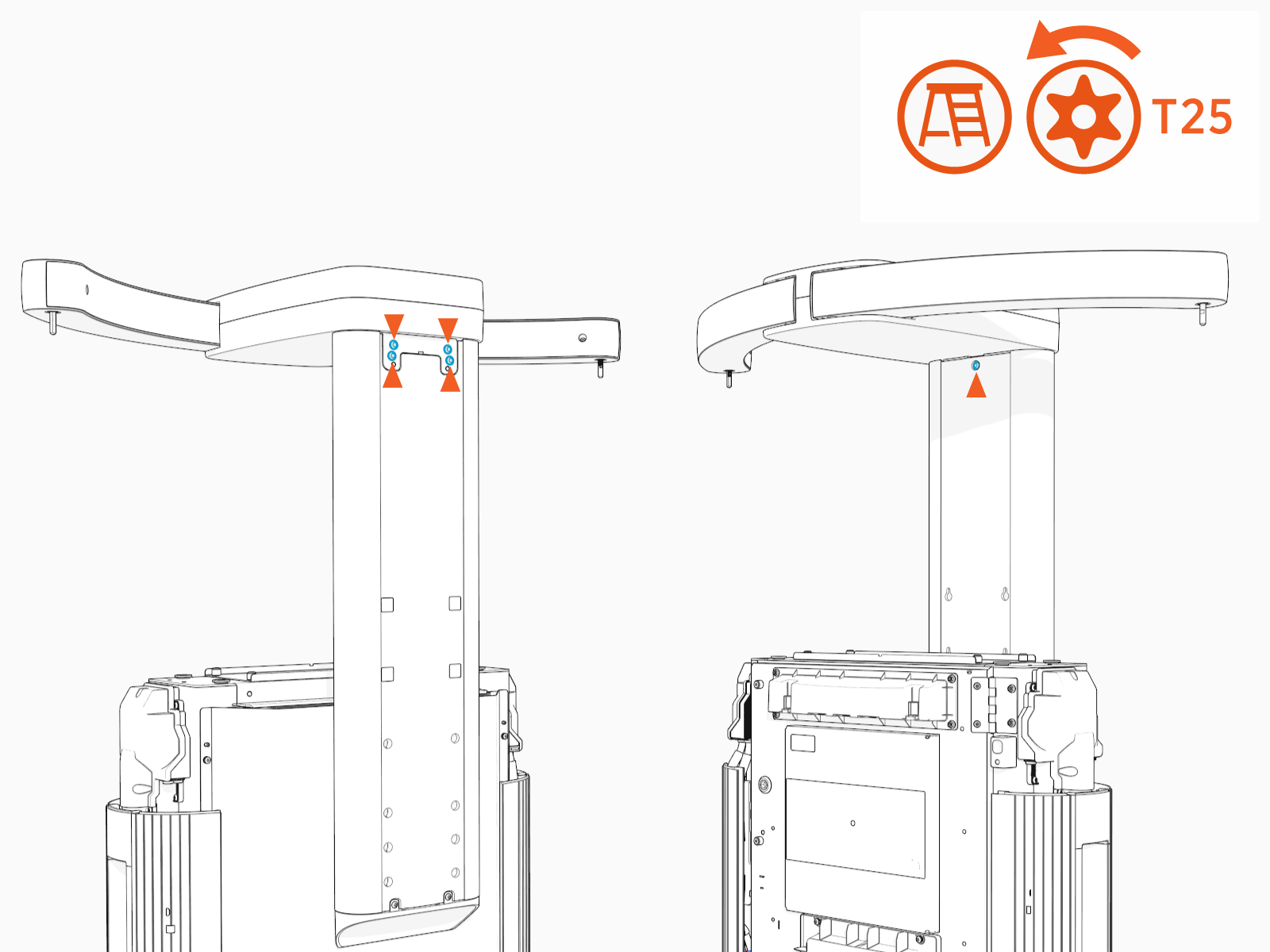 T25