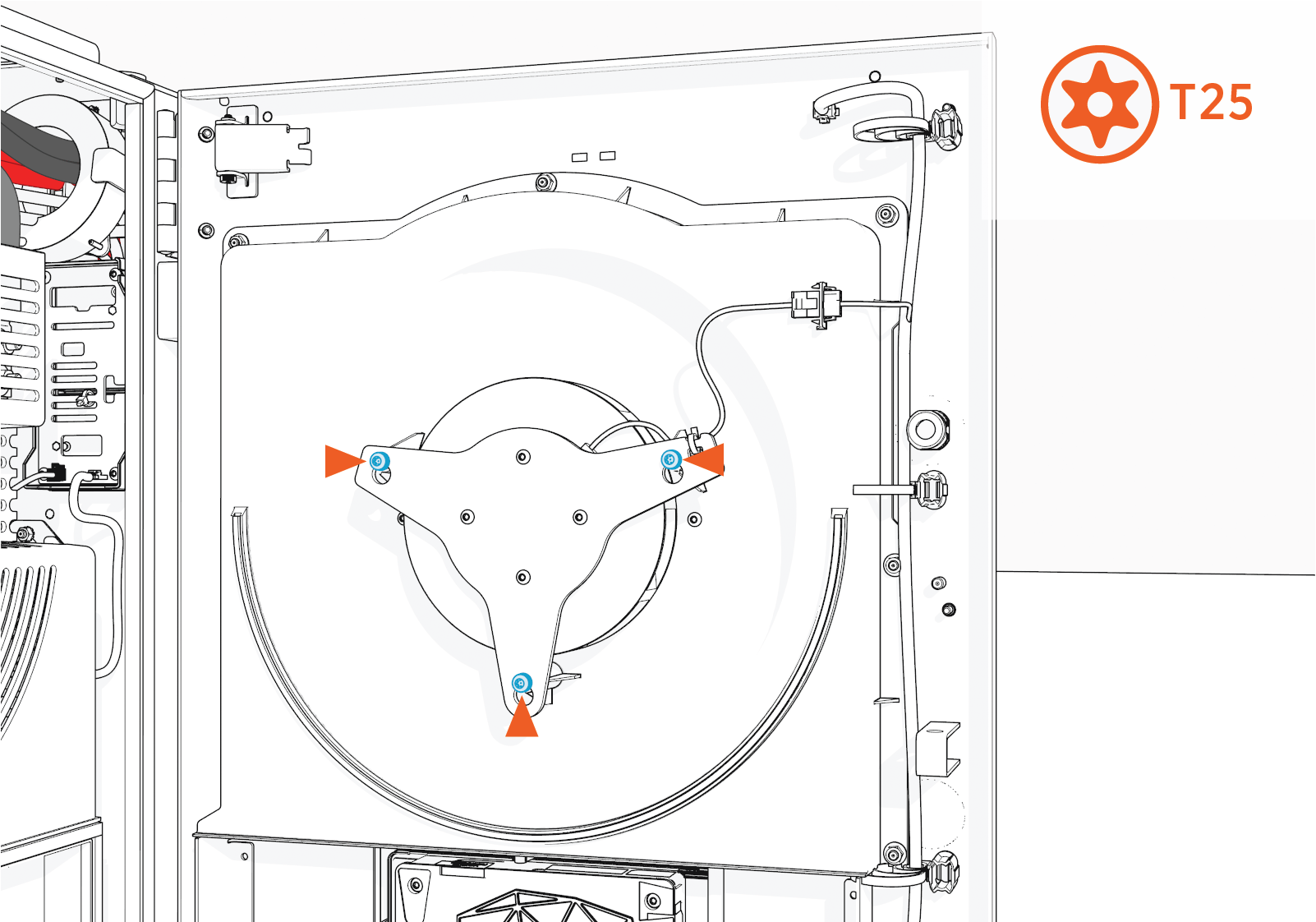 T25