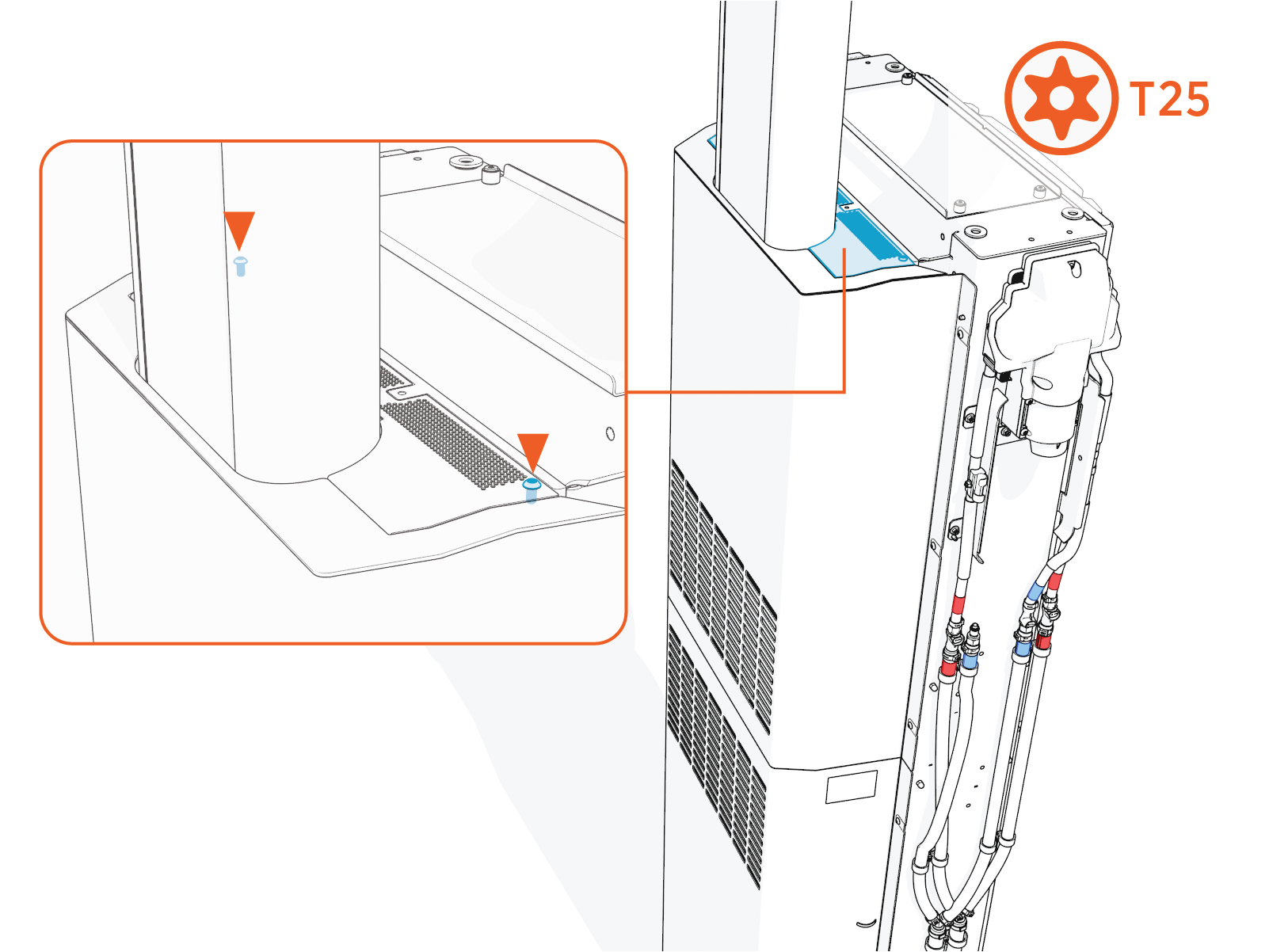 T25