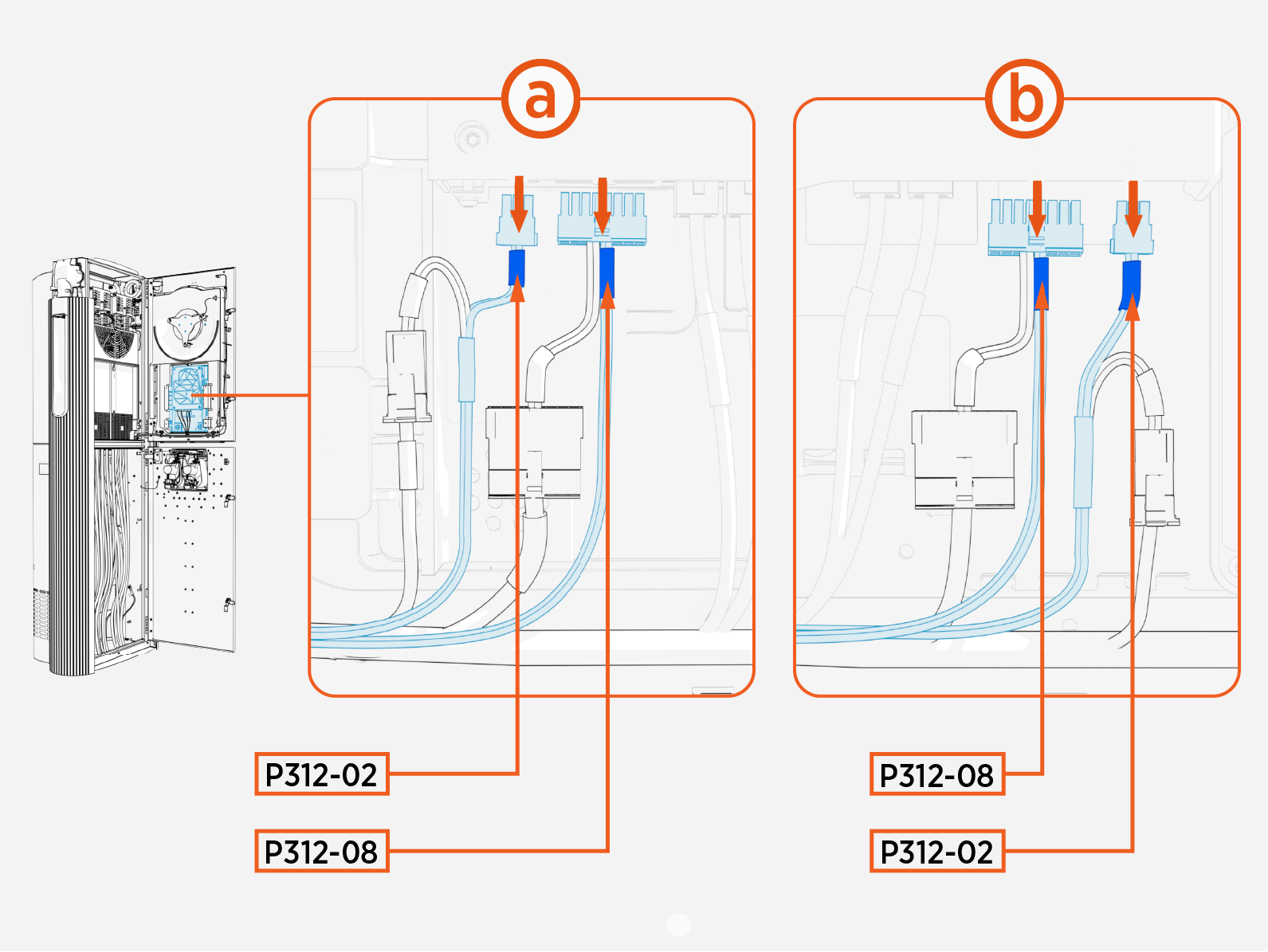 a

b

P312-02

P312-08

P312-08

P312-02