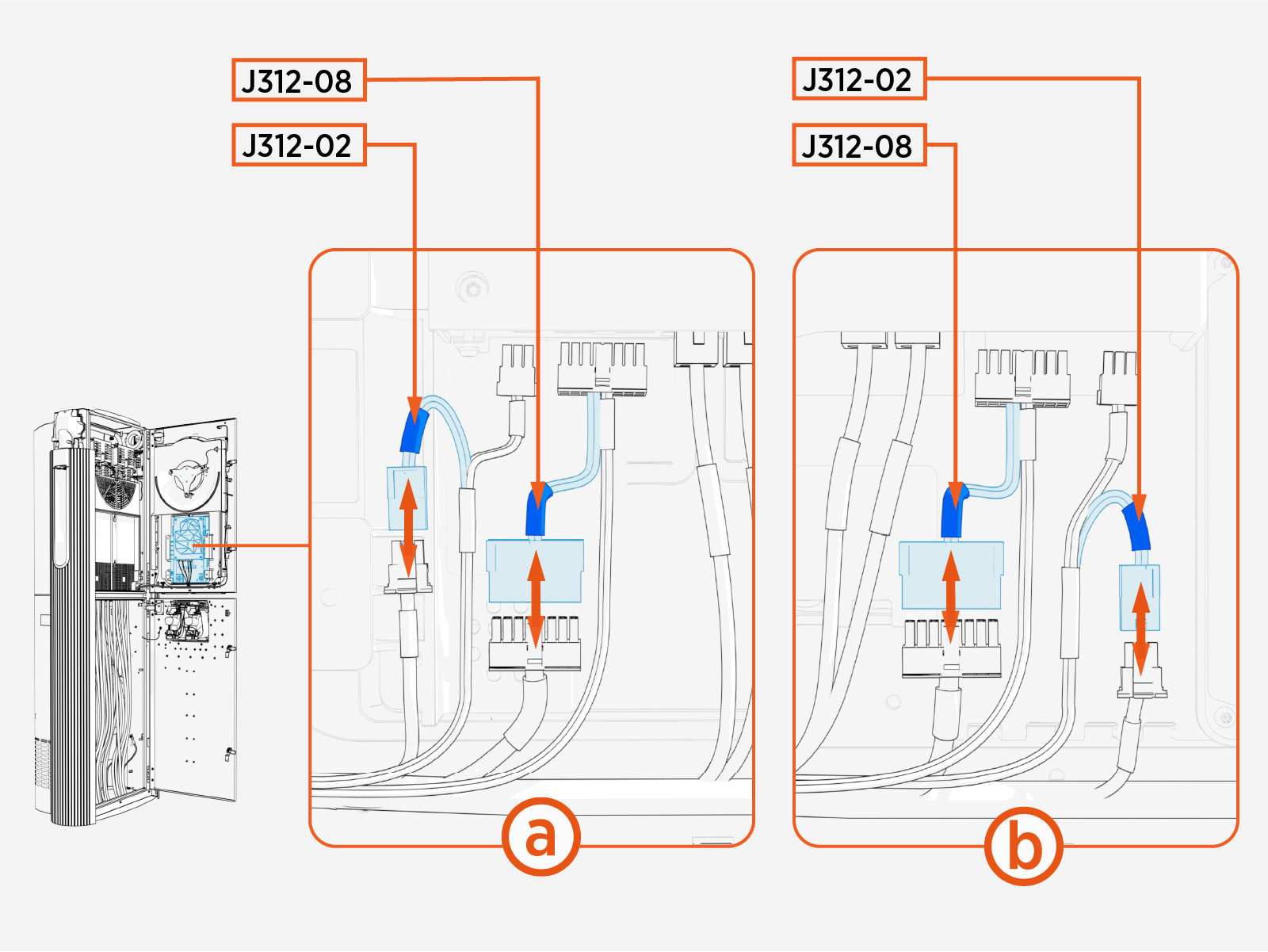 J312-08

J312-02

J312-02

J312-08

a

b