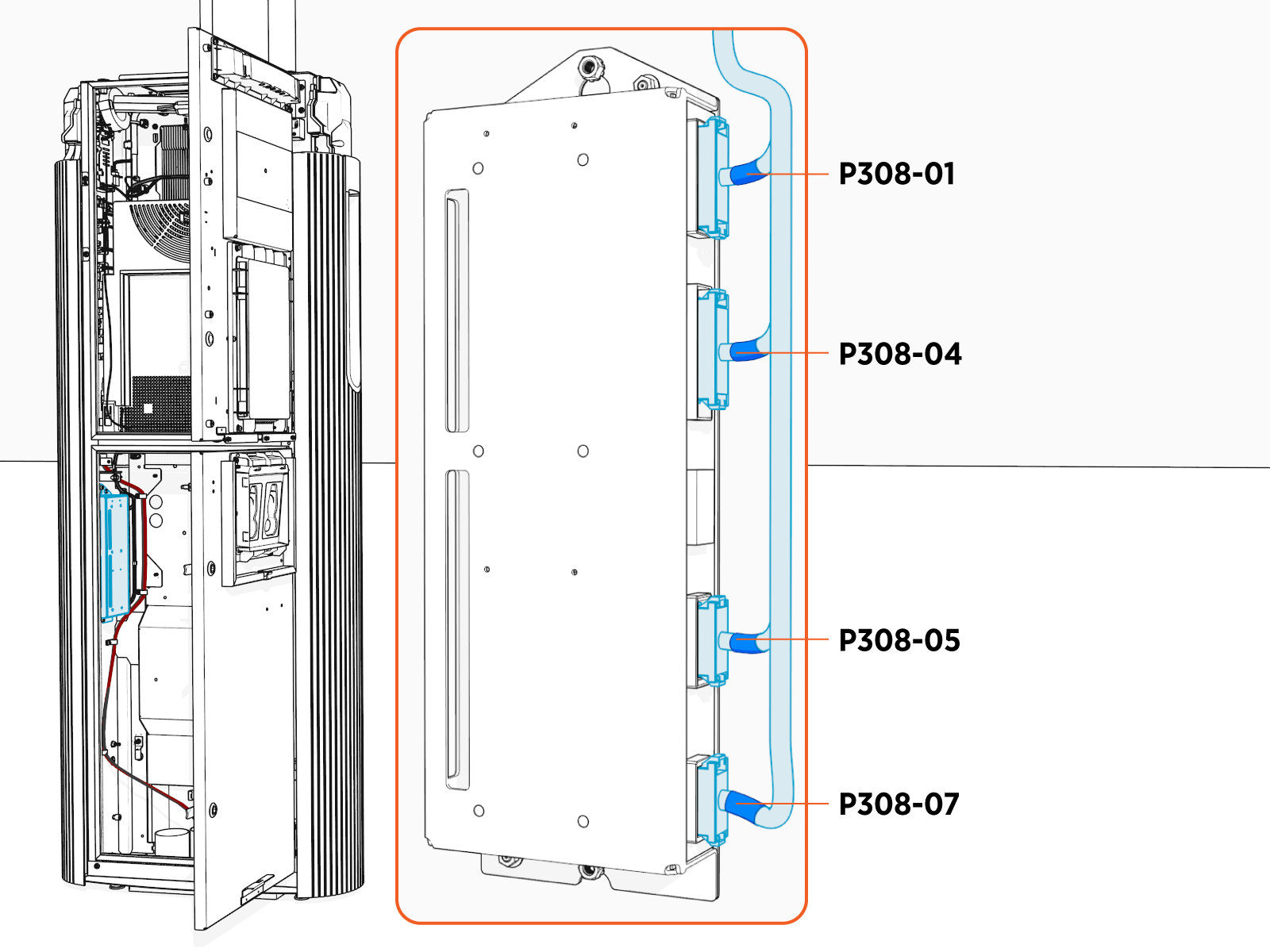 P308-01

P308-04

P308-05

P308-07