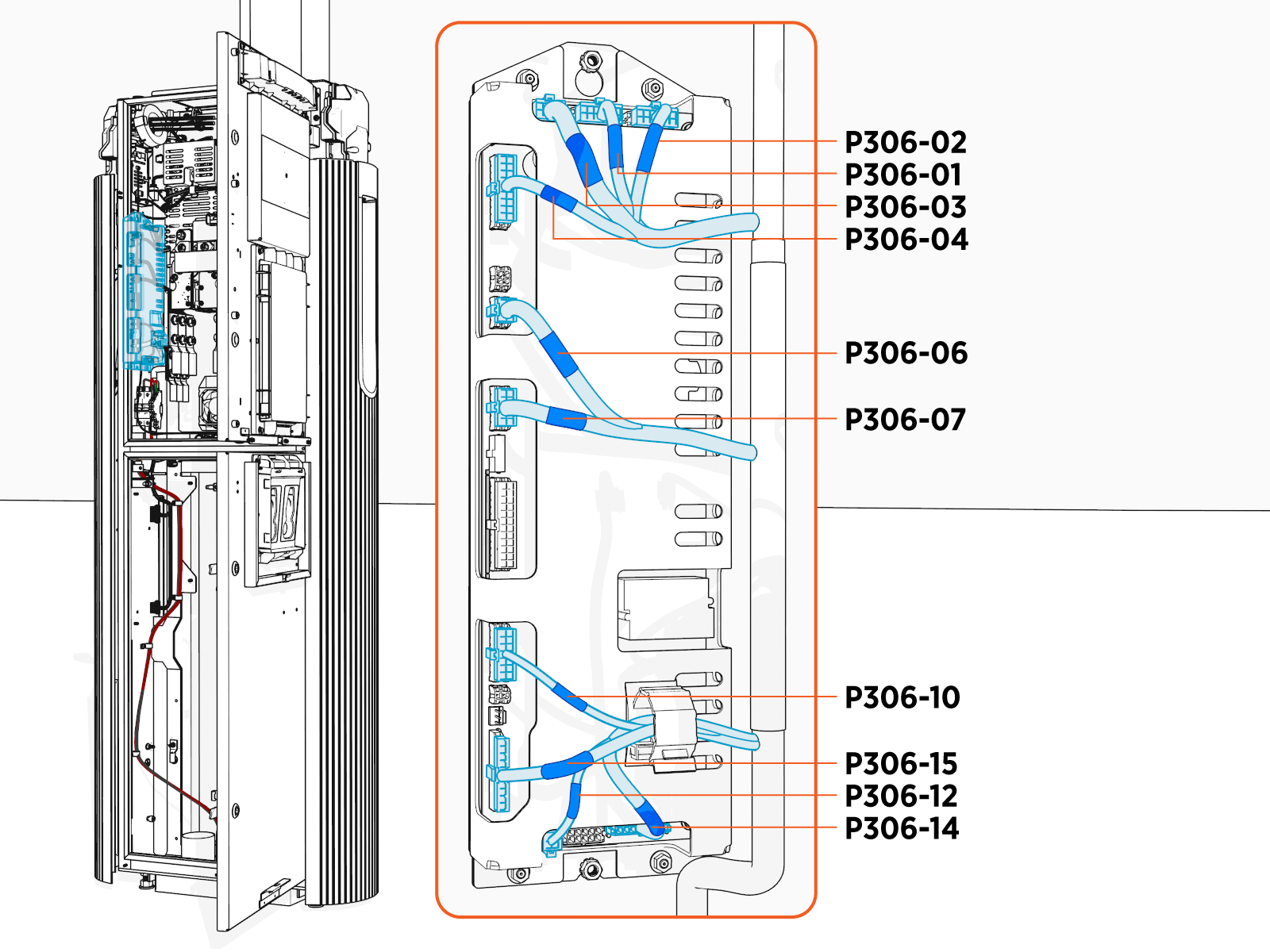 P306-02
P306-01
P306-03
P306-04
P306-06
P306-07
P306-10
P306-15
P306-12
P306-14