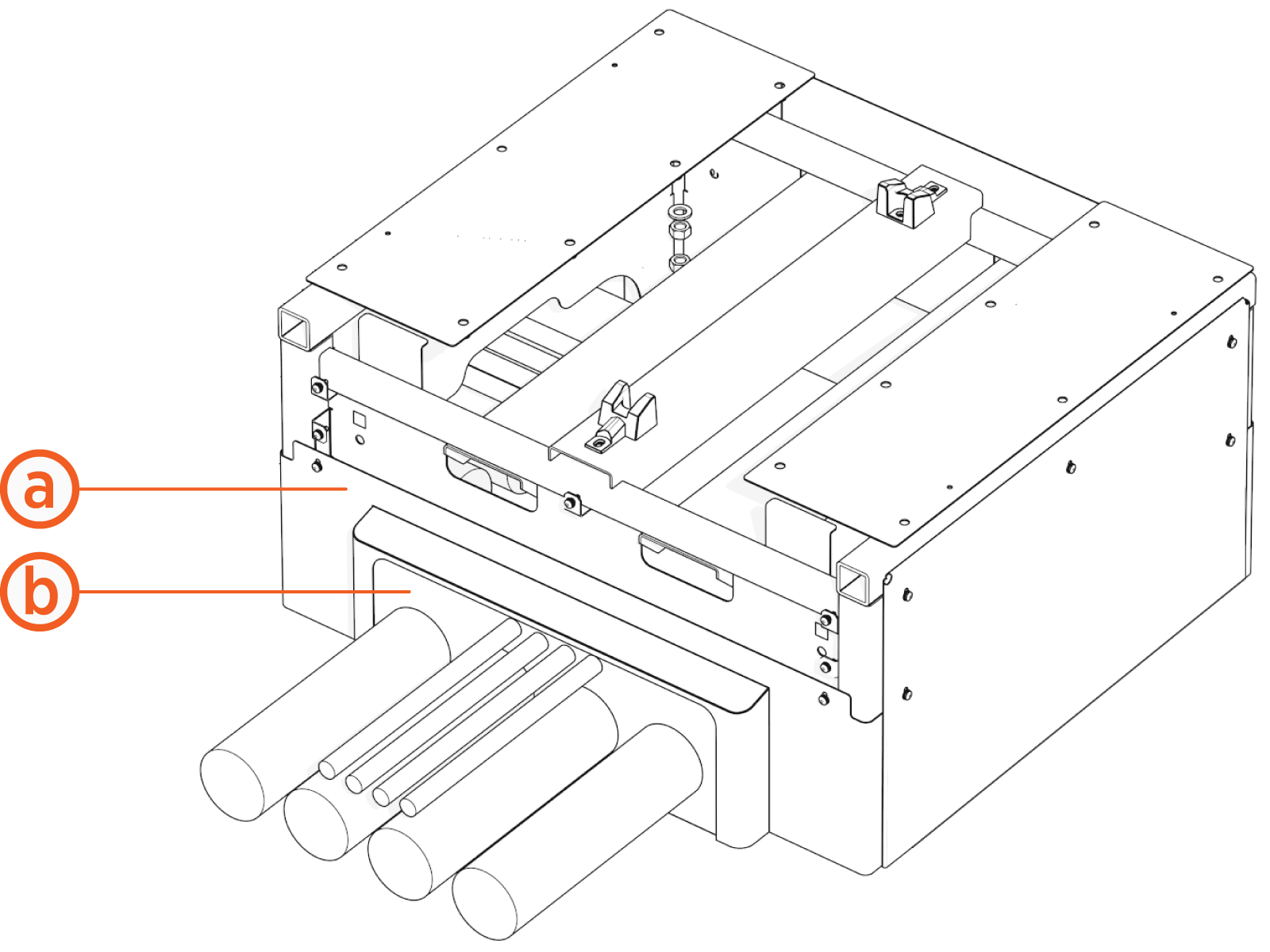 a
b