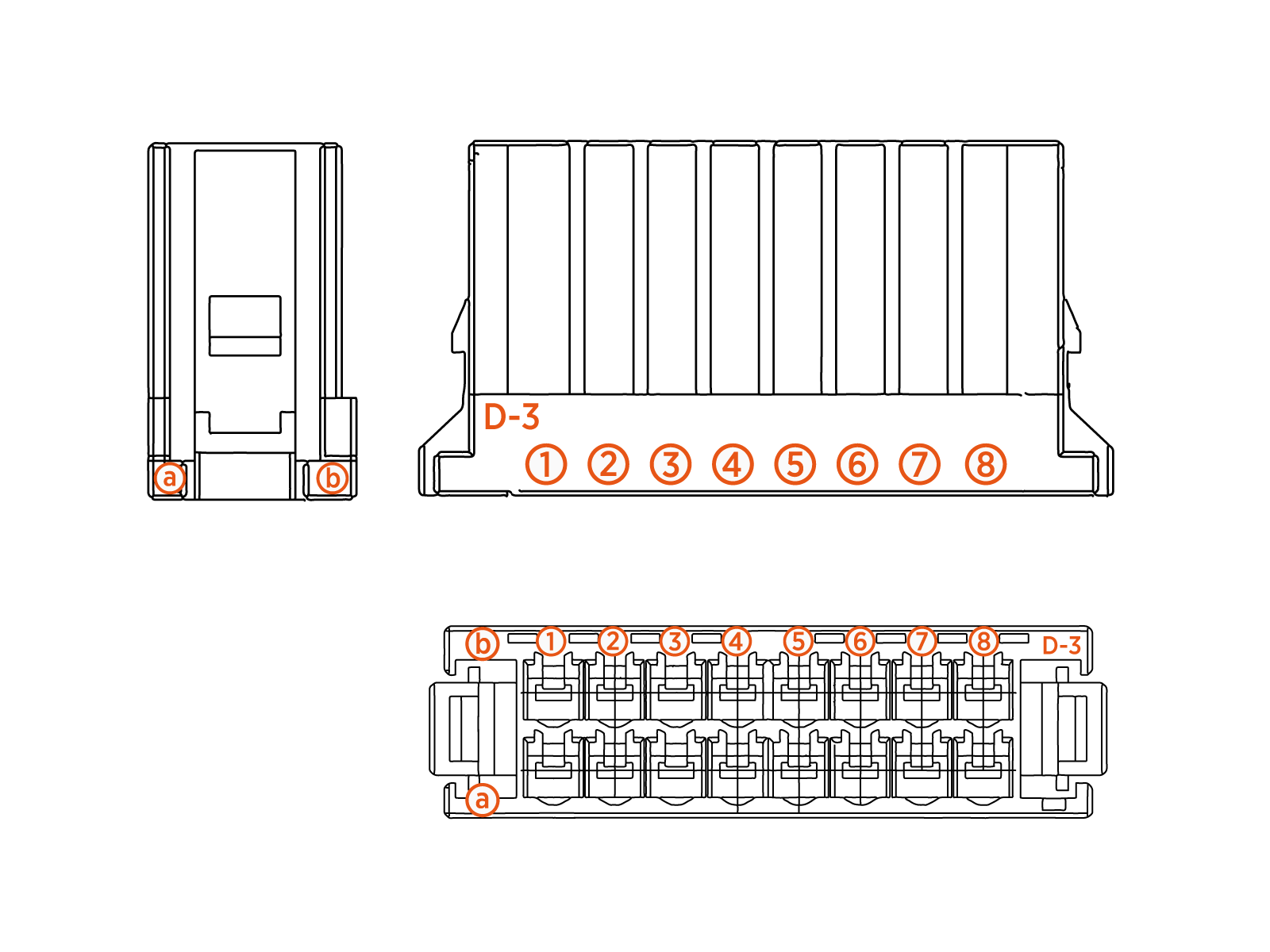 a b

D-3
1 2 3 4 5 6 7 8

b 1 2 3 4 5 6 7 8 D-3
a