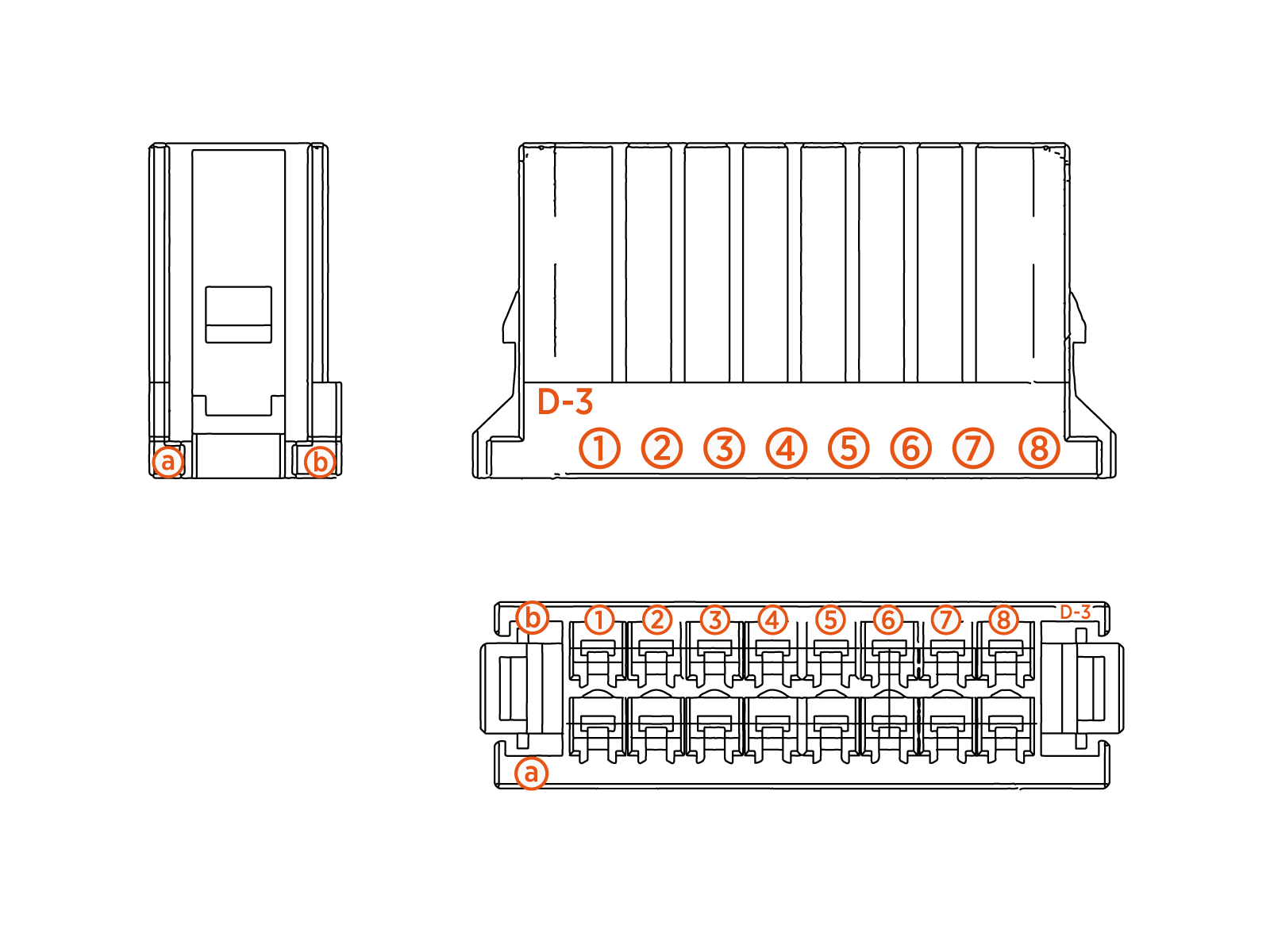 a b

D-3
1 2 3 4 5 6 7 8

b 1 2 3 4 5 6 7 8 D-3
a