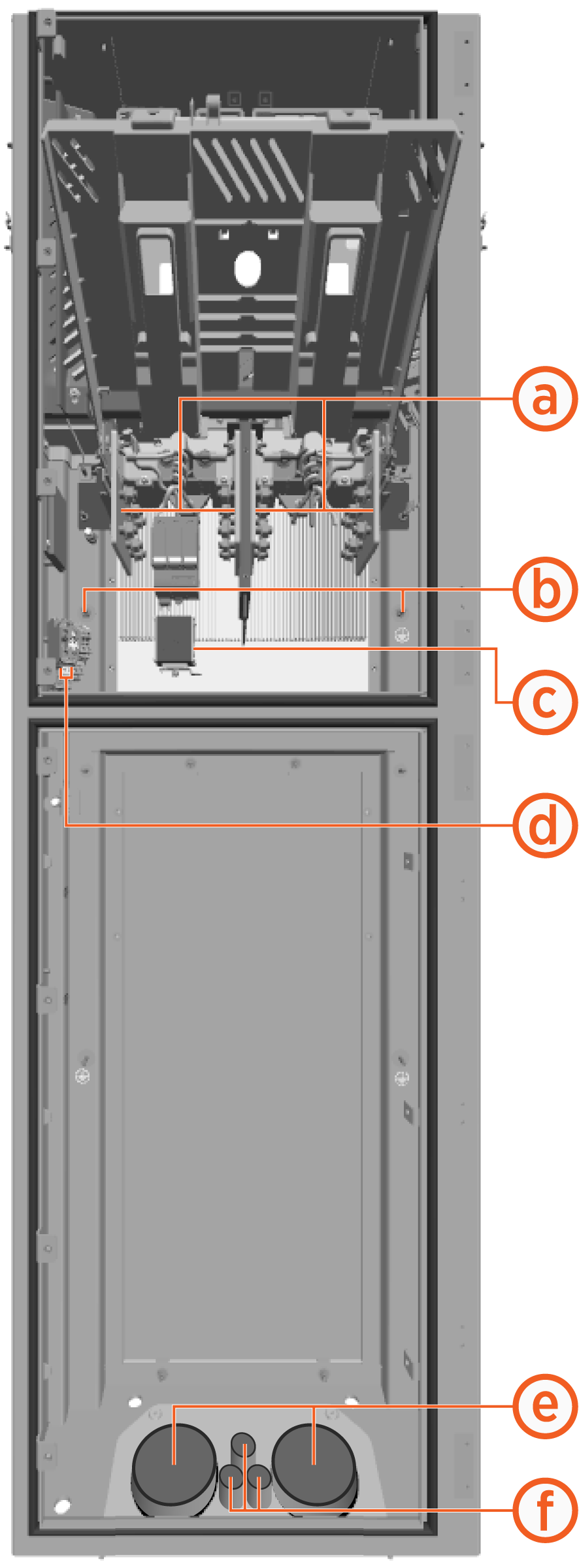 a
b
c
d
e
f