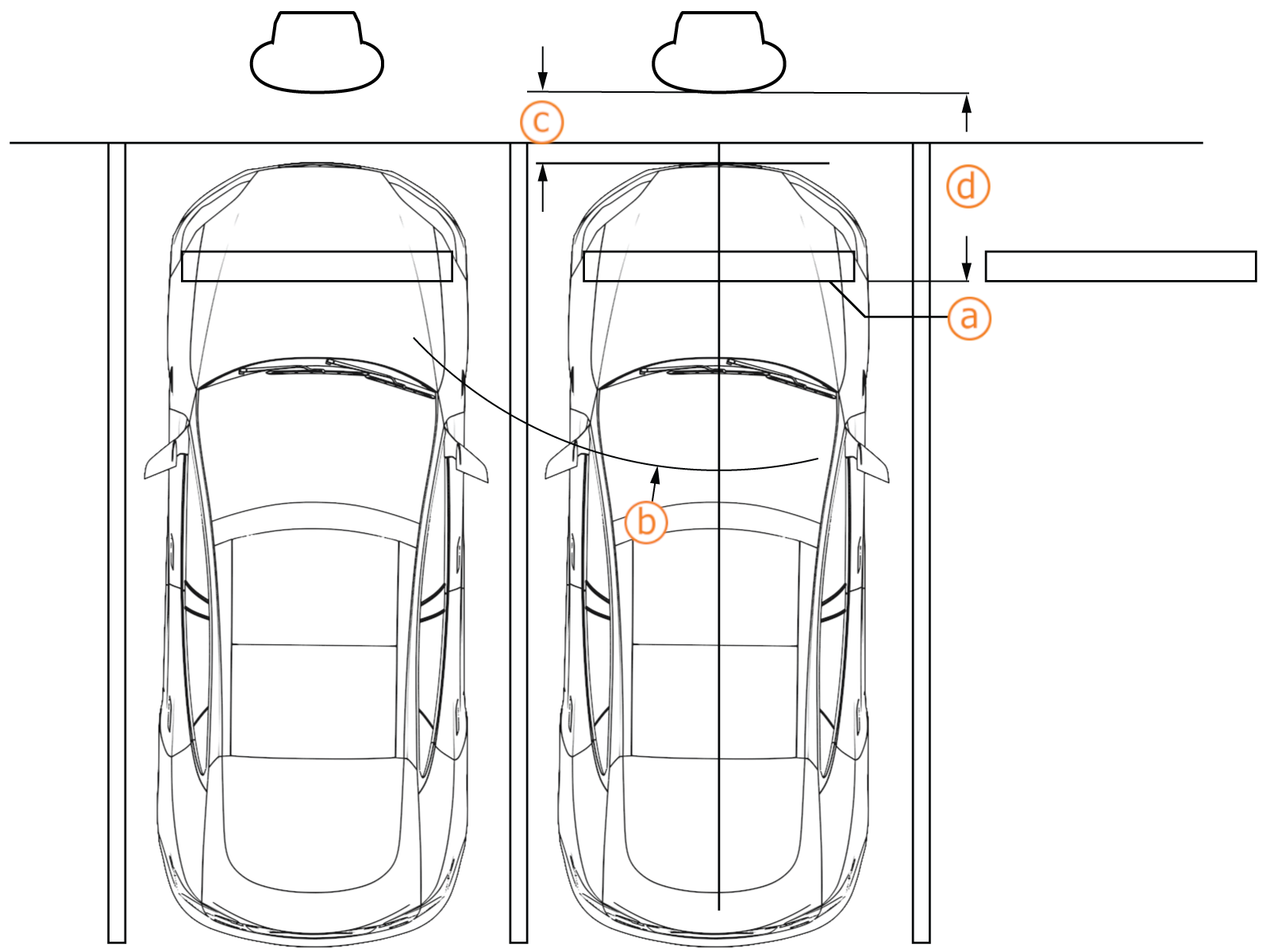 c
d
a
b