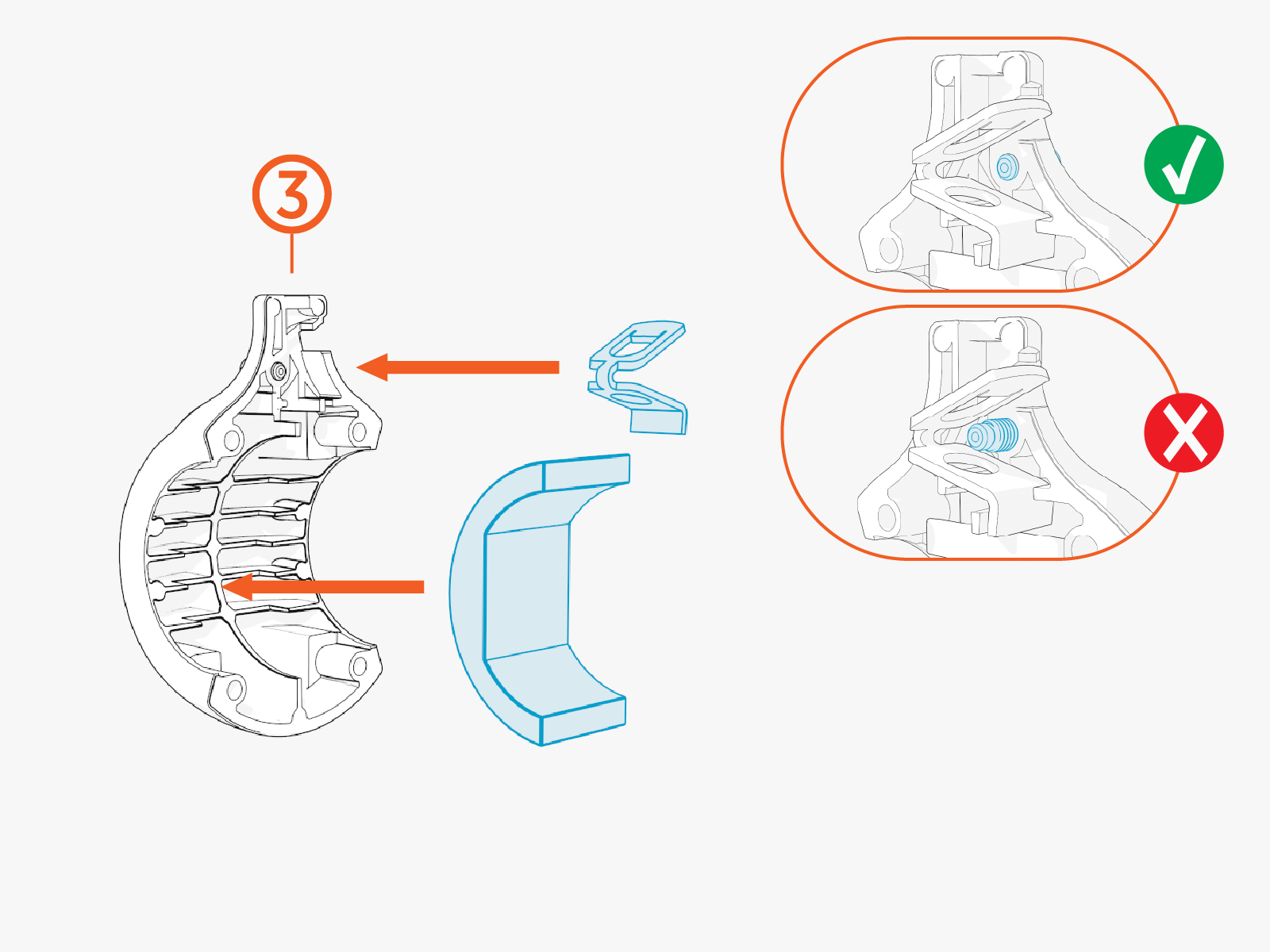 3