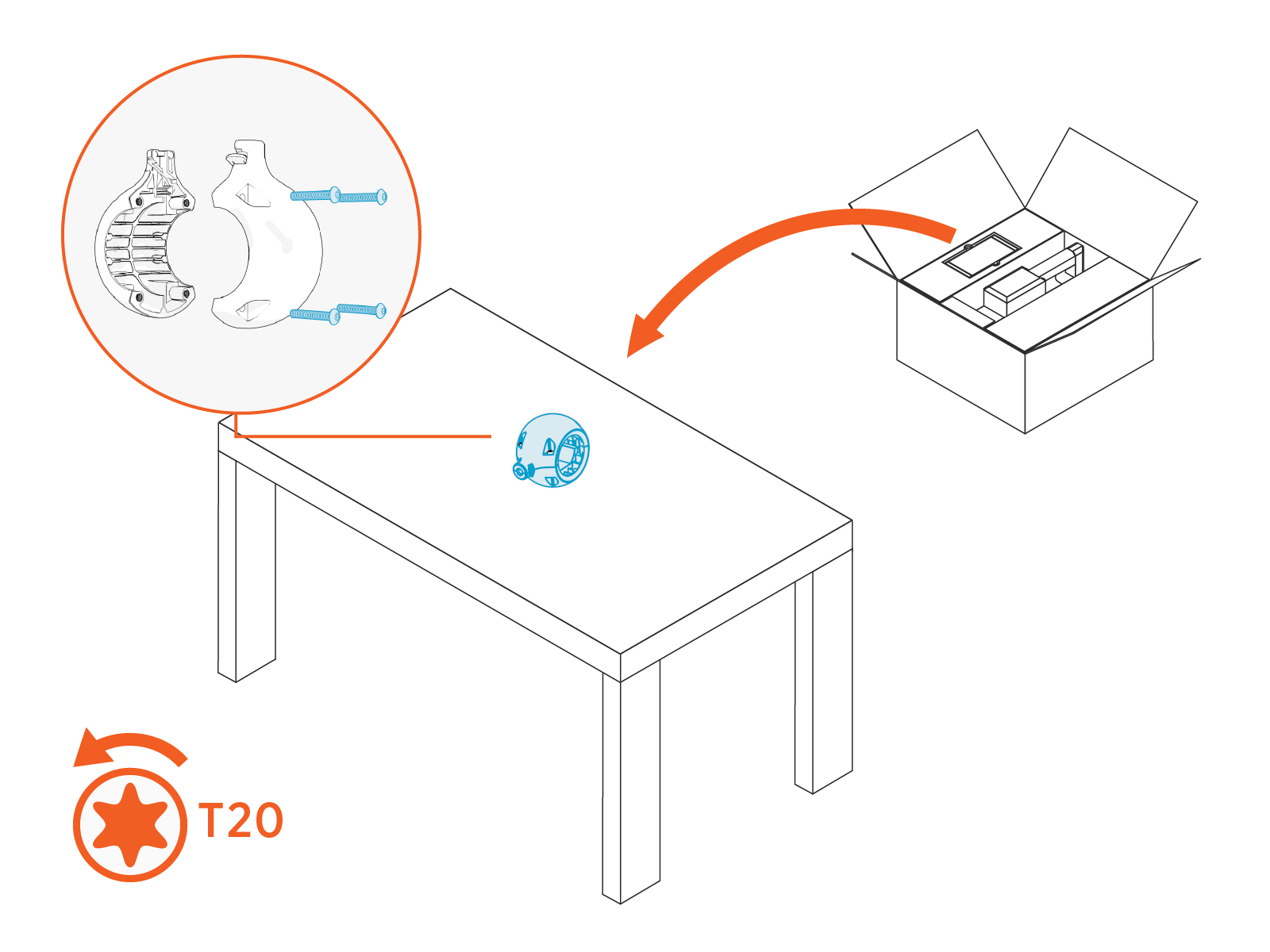 T20