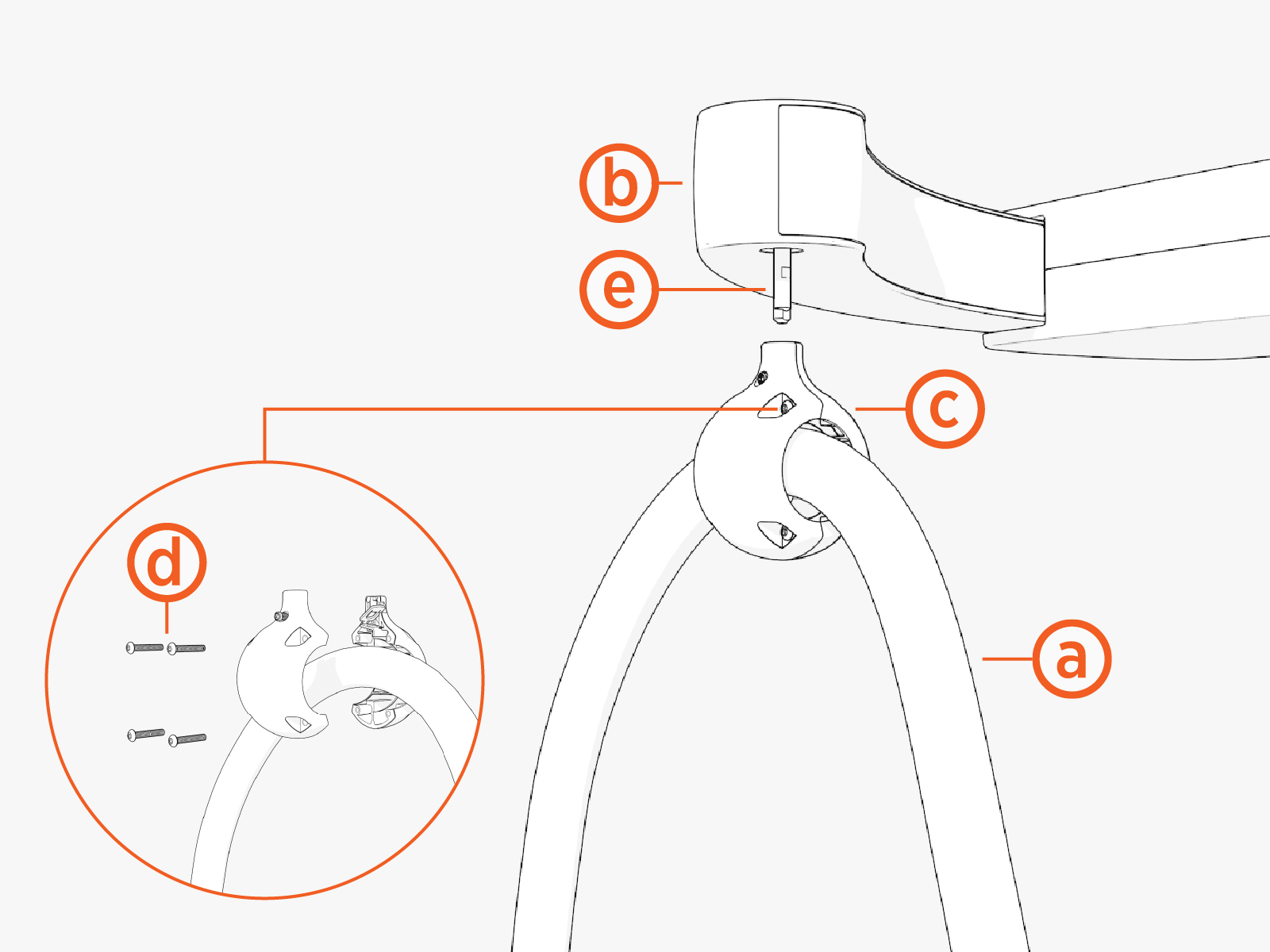 b
e
c
d
a