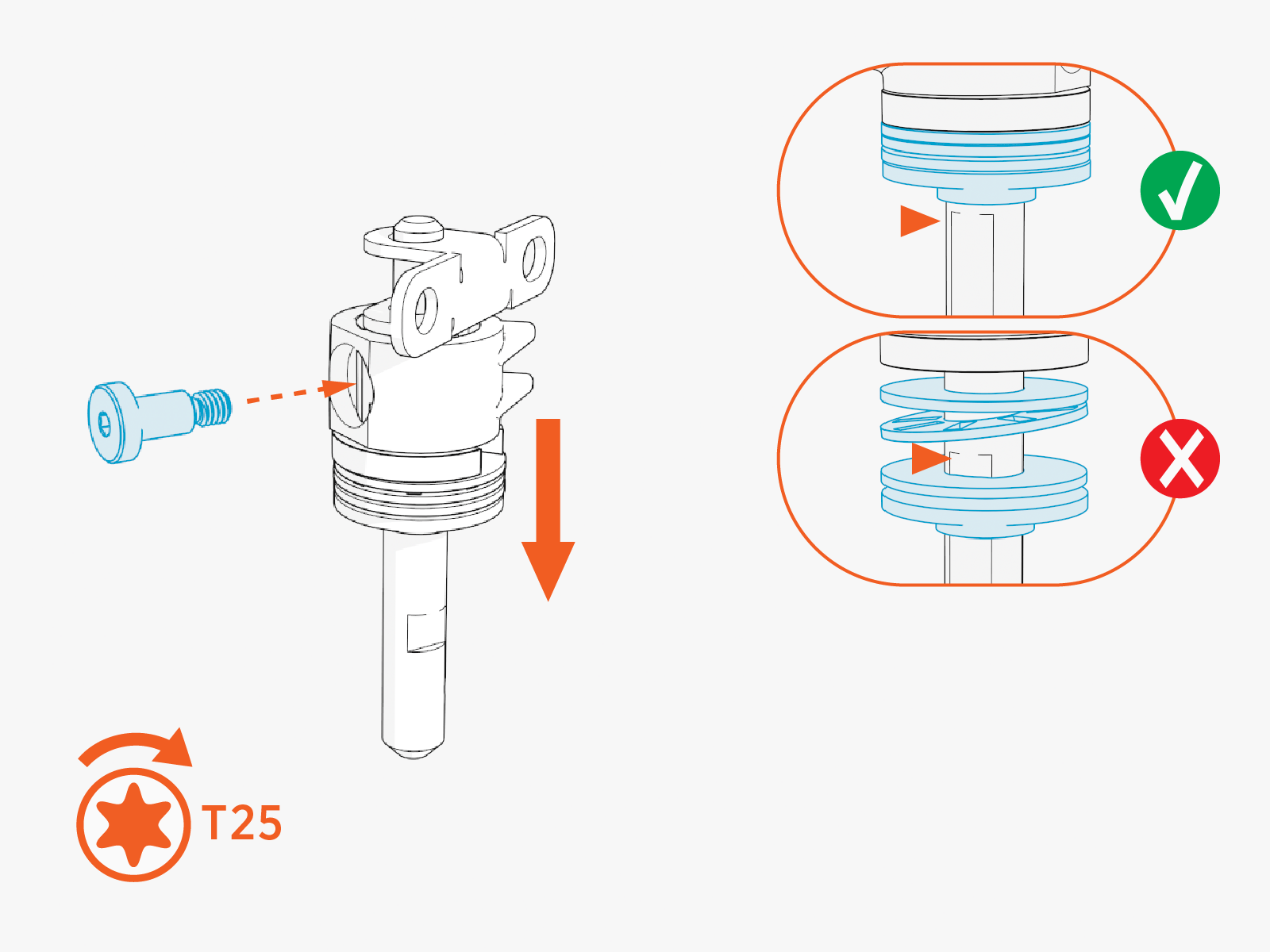 T25