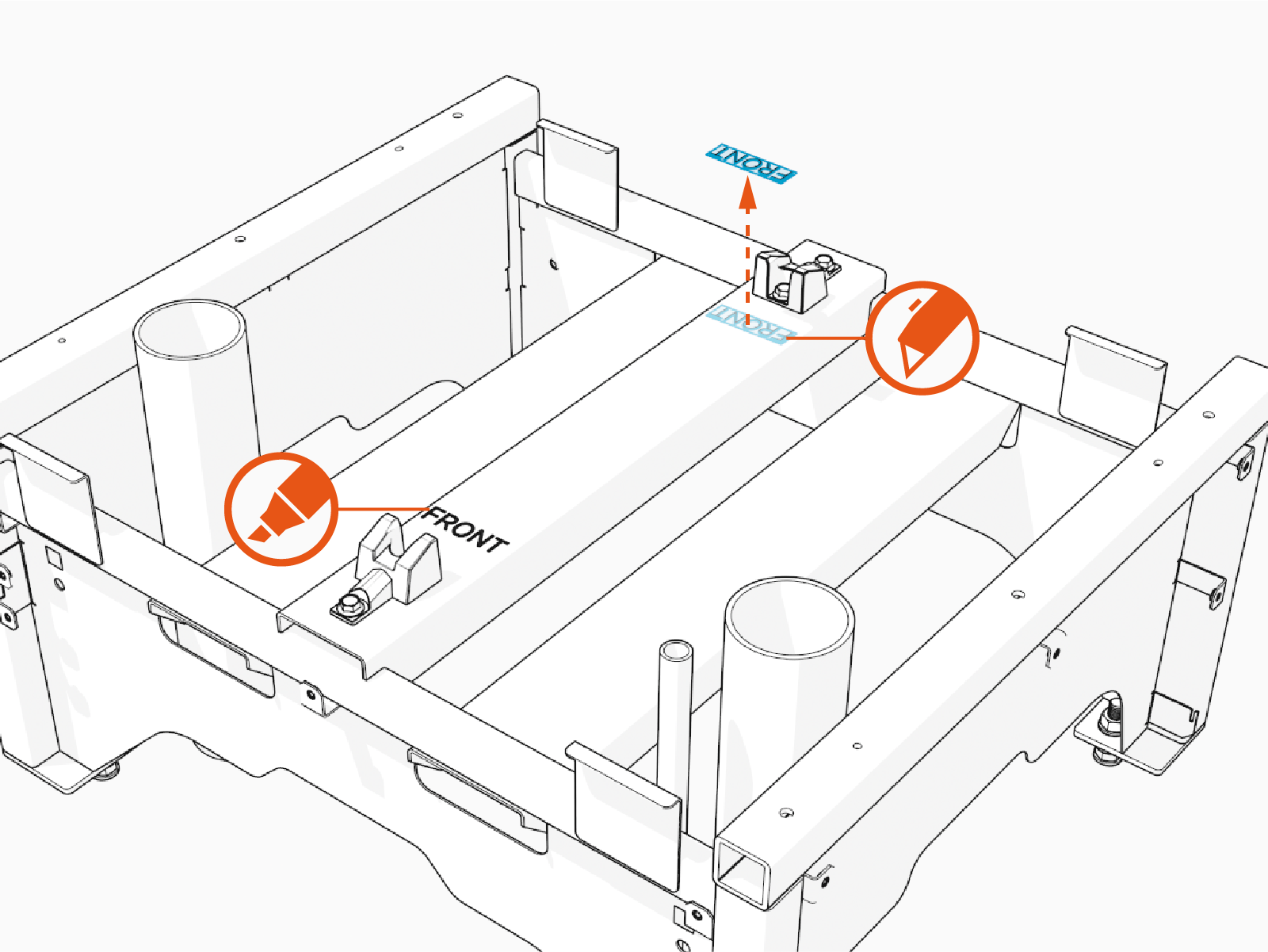 FRONT

FRONT

FRONT