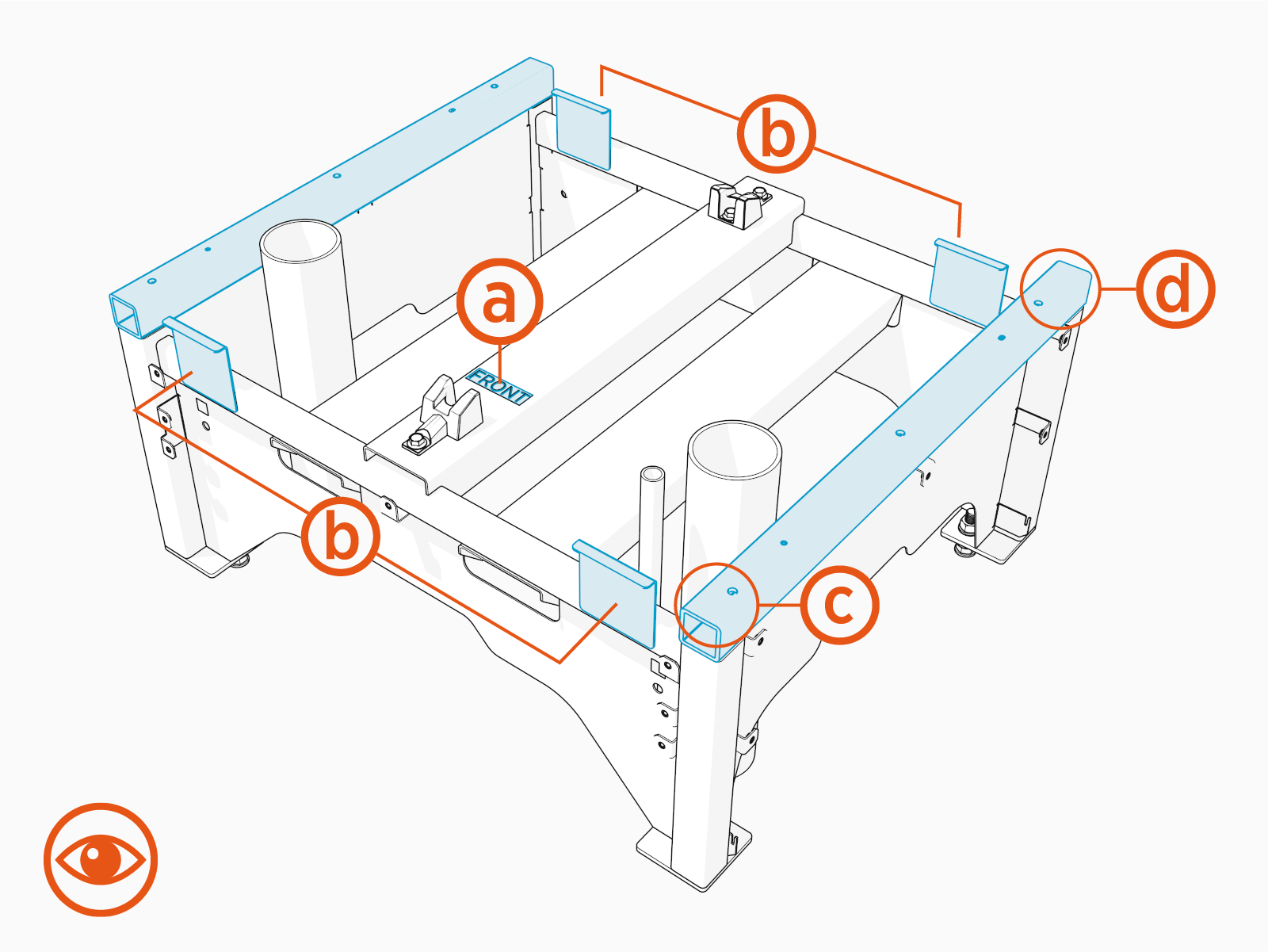 b
a
FRONT
d
b
c