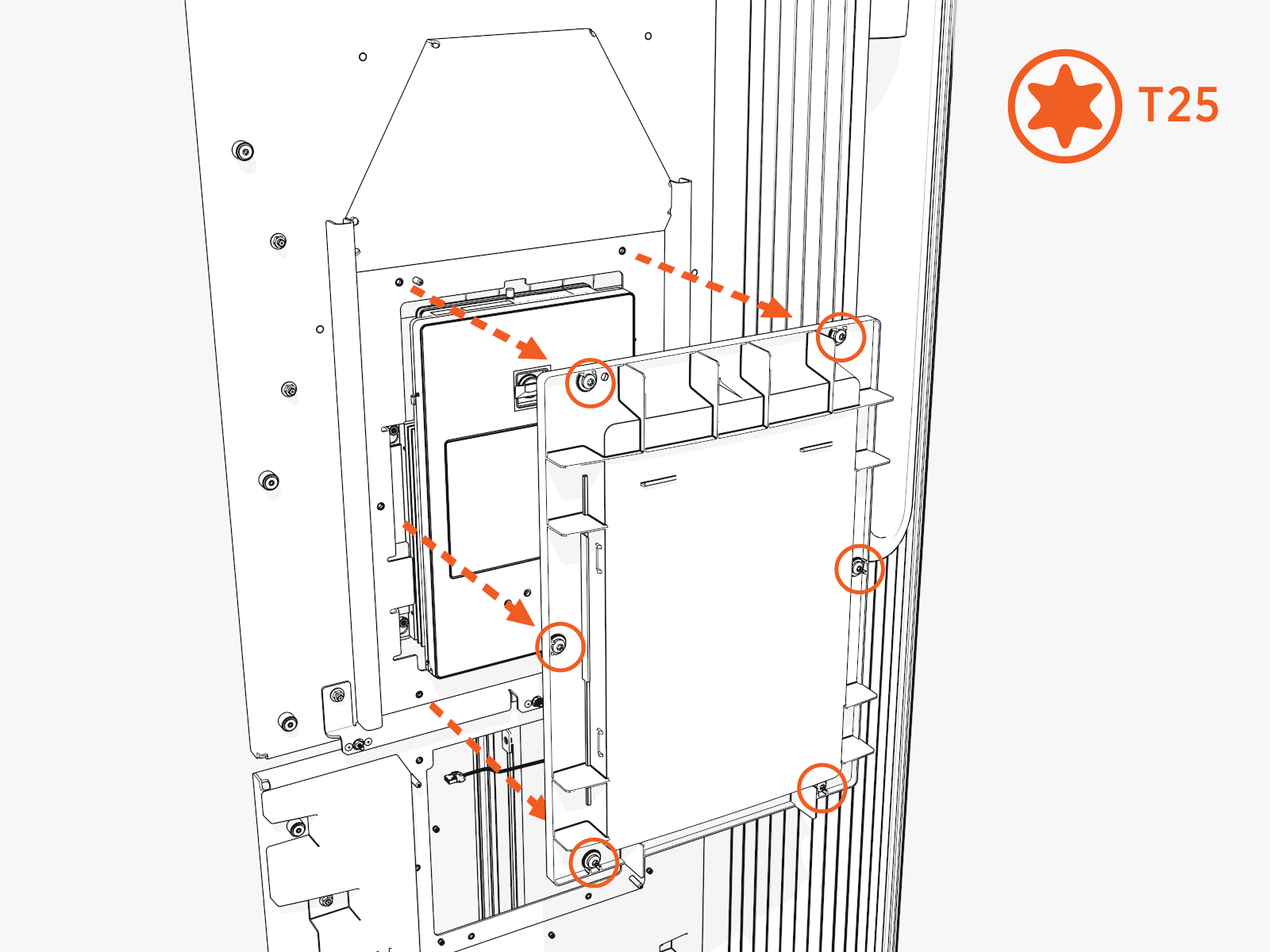 T25