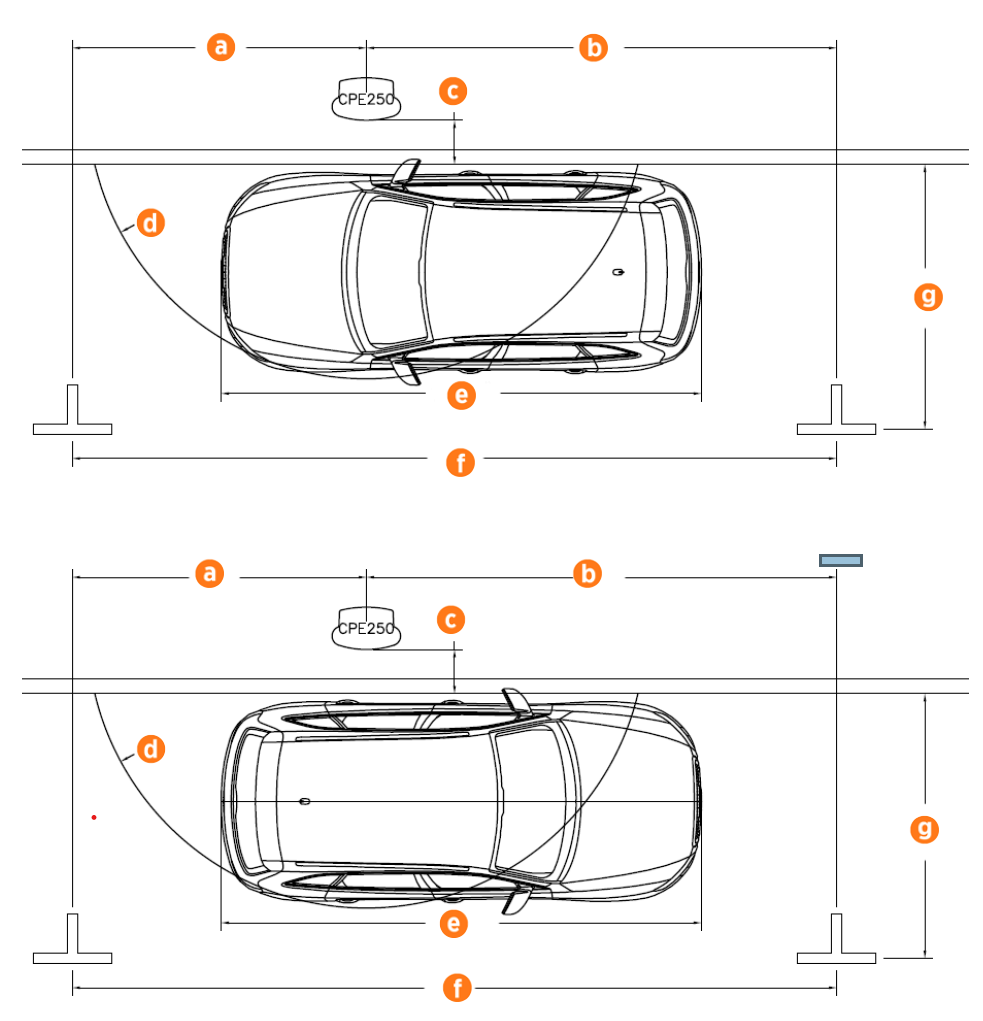 a
b
CPE250
c
d
g
e
f

a
b
CPE250
c
d
g
e
f