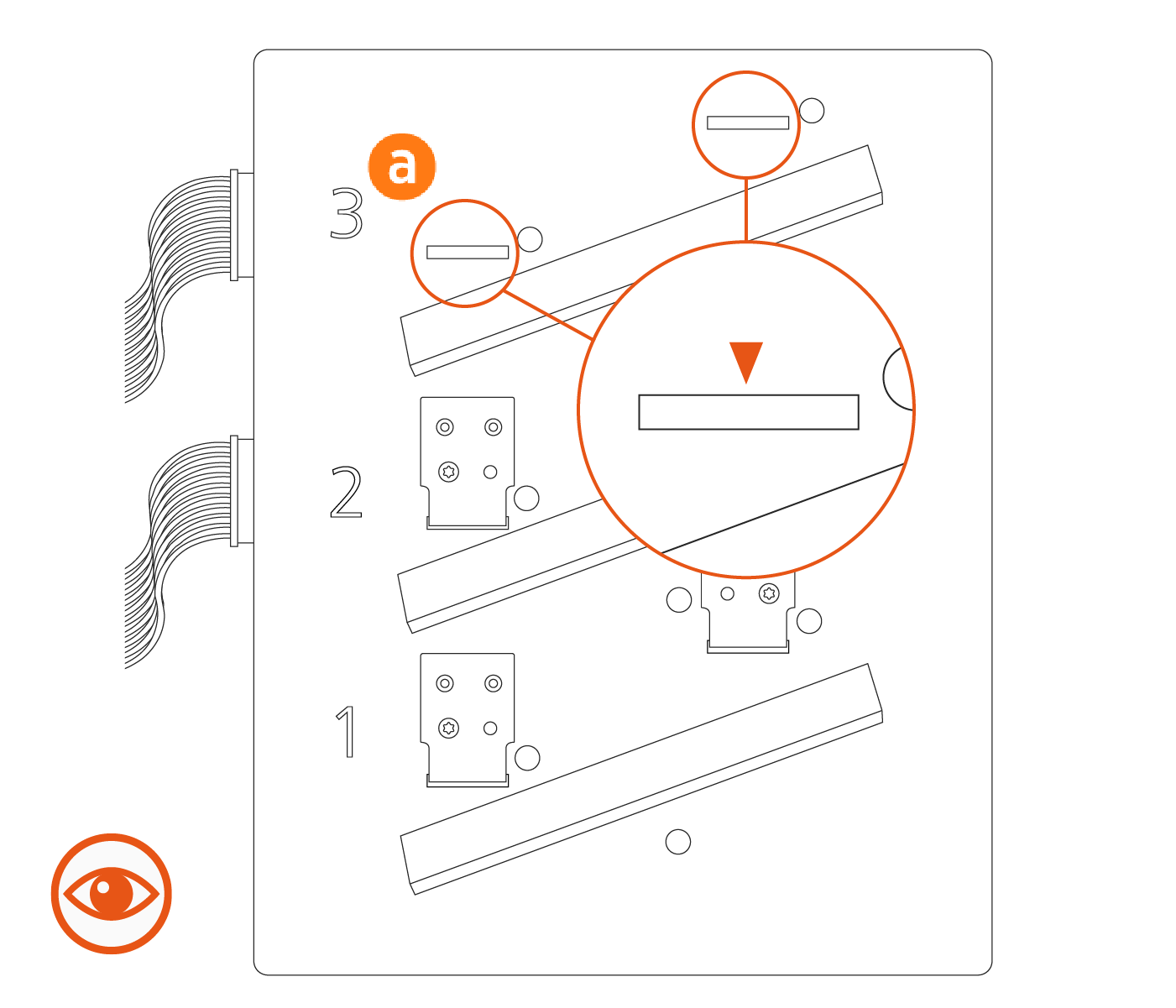 a
3
2
1