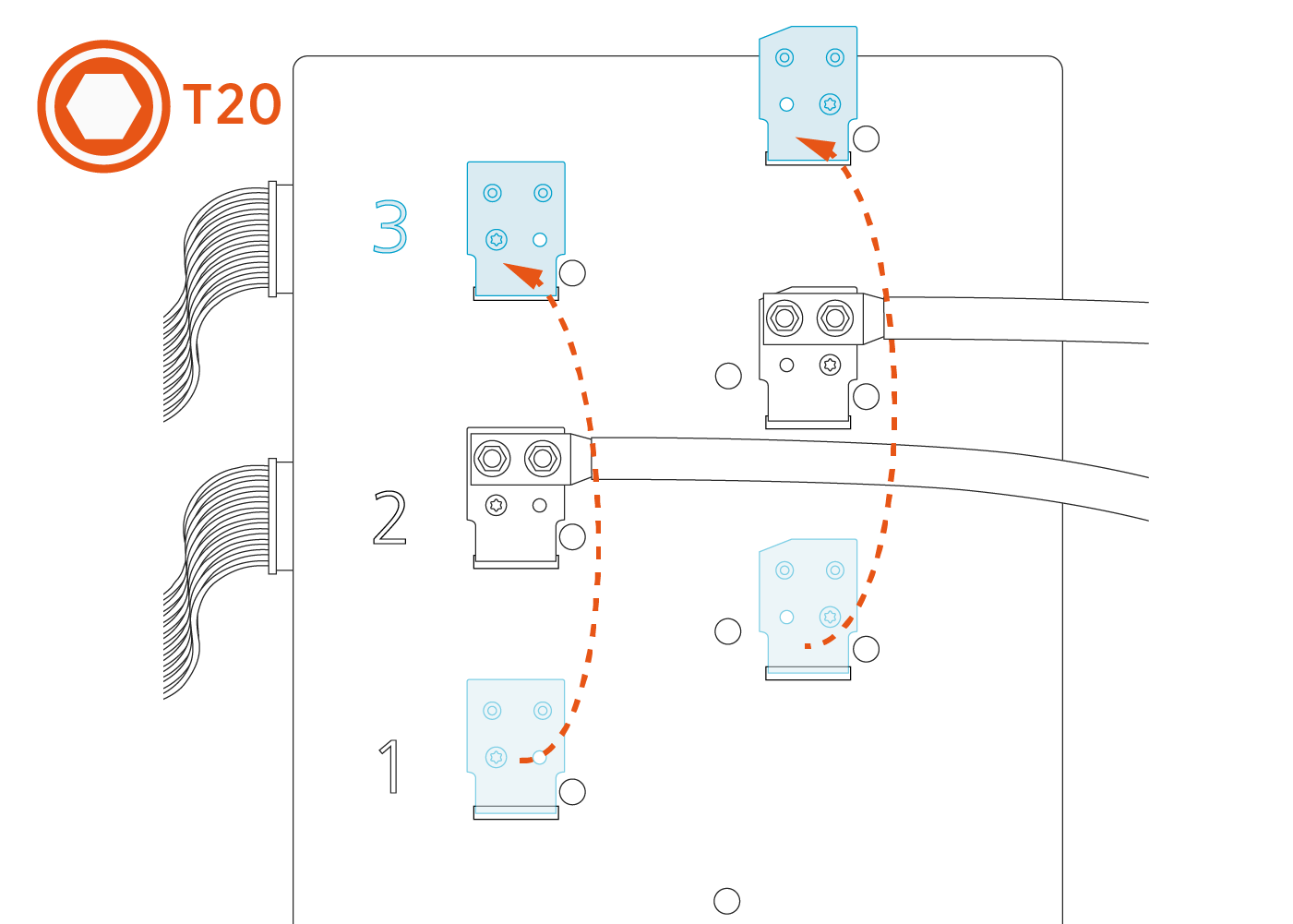 T20

3

2

1