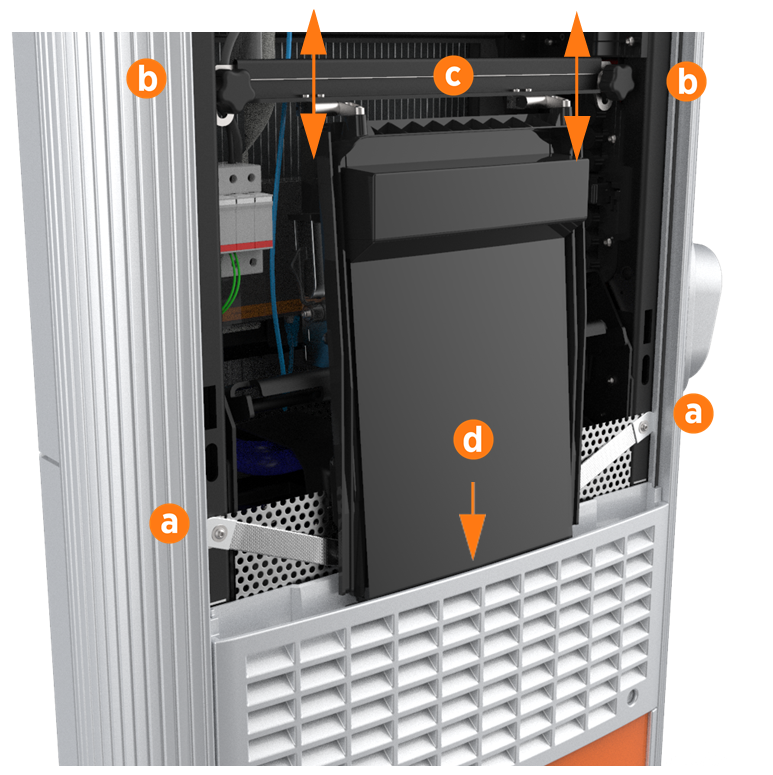 b
c
b
a
d
a