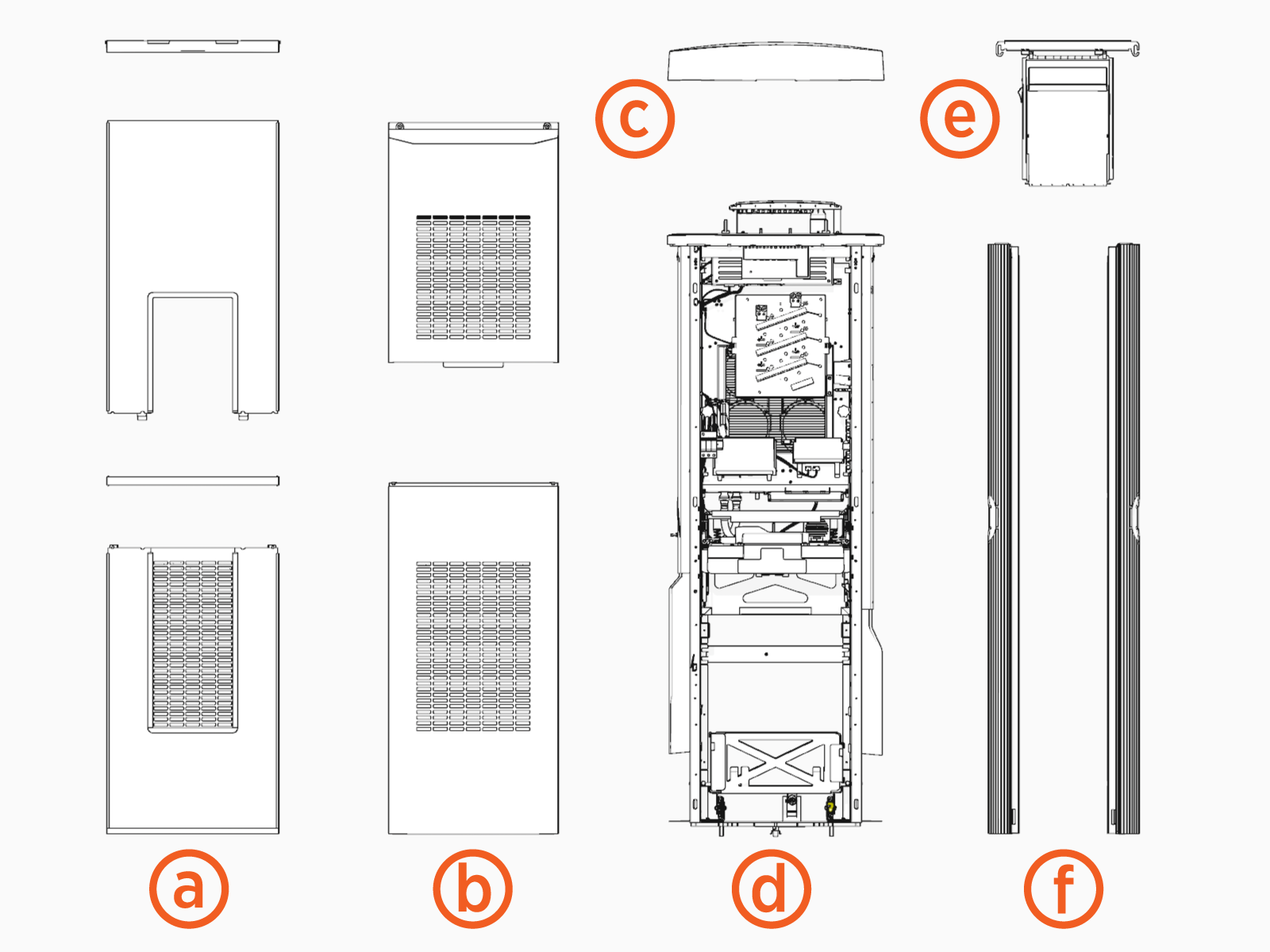 c

e

a

b

d

f