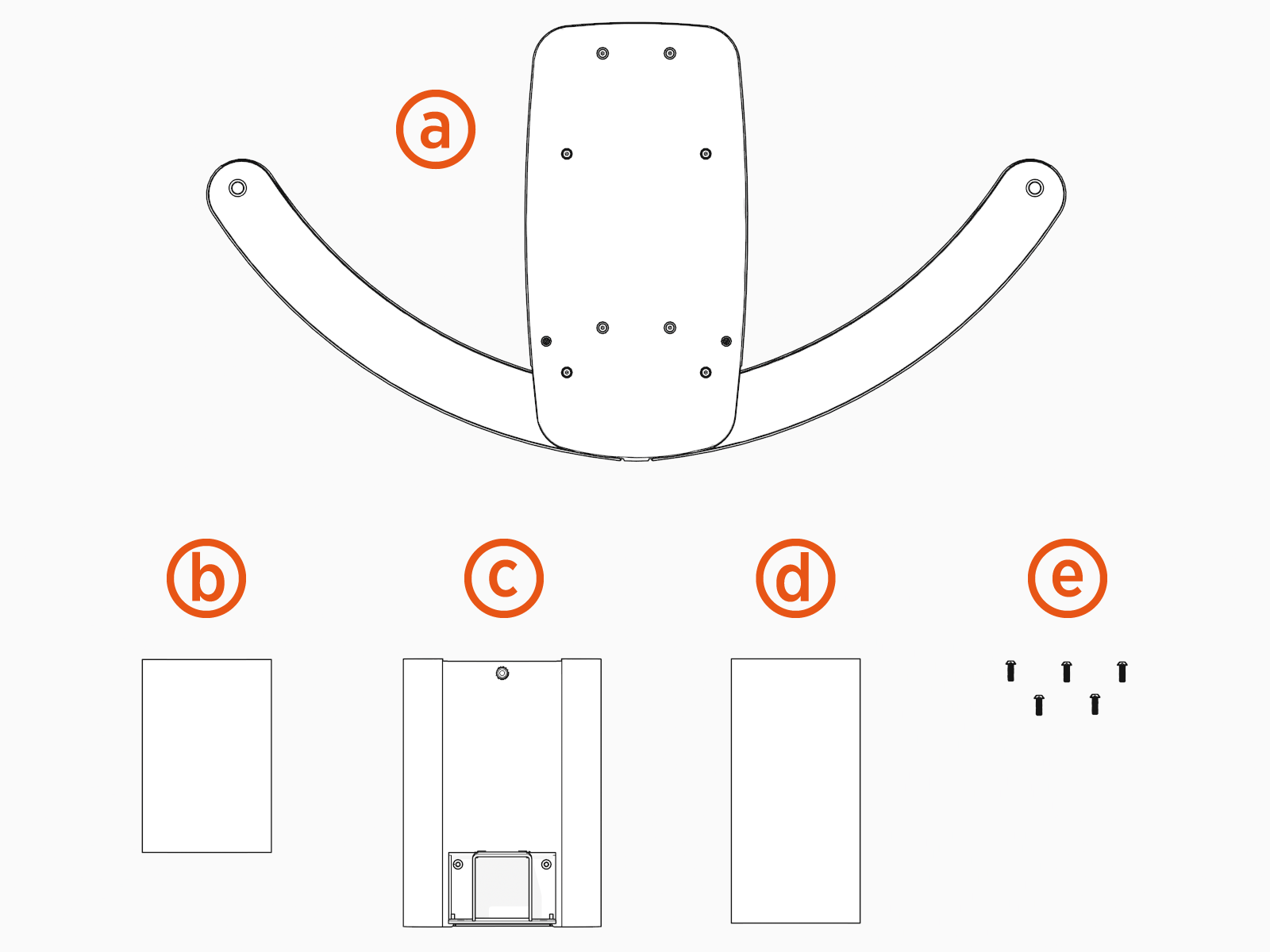 a

b

c

d

e