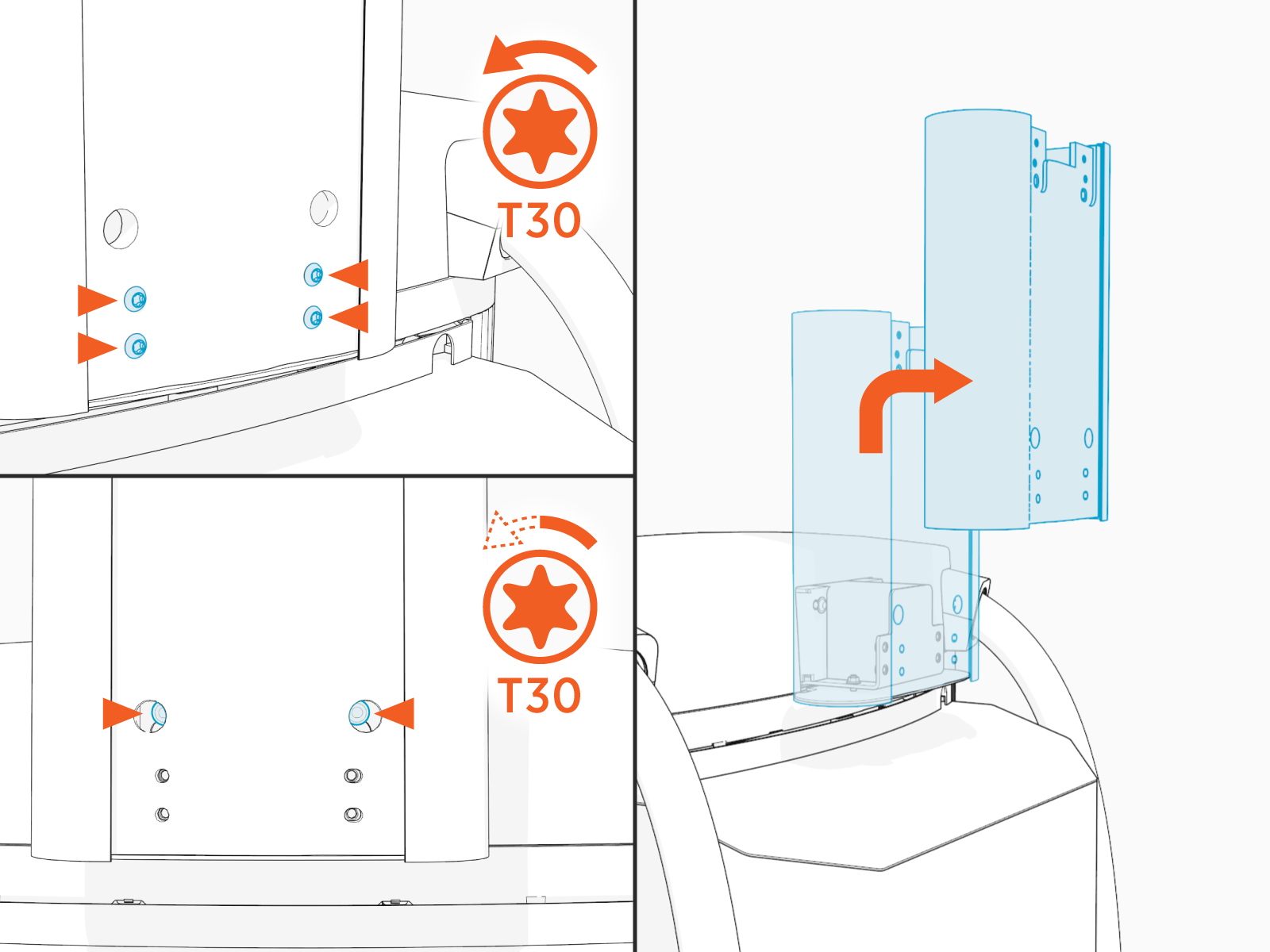 T30

T30