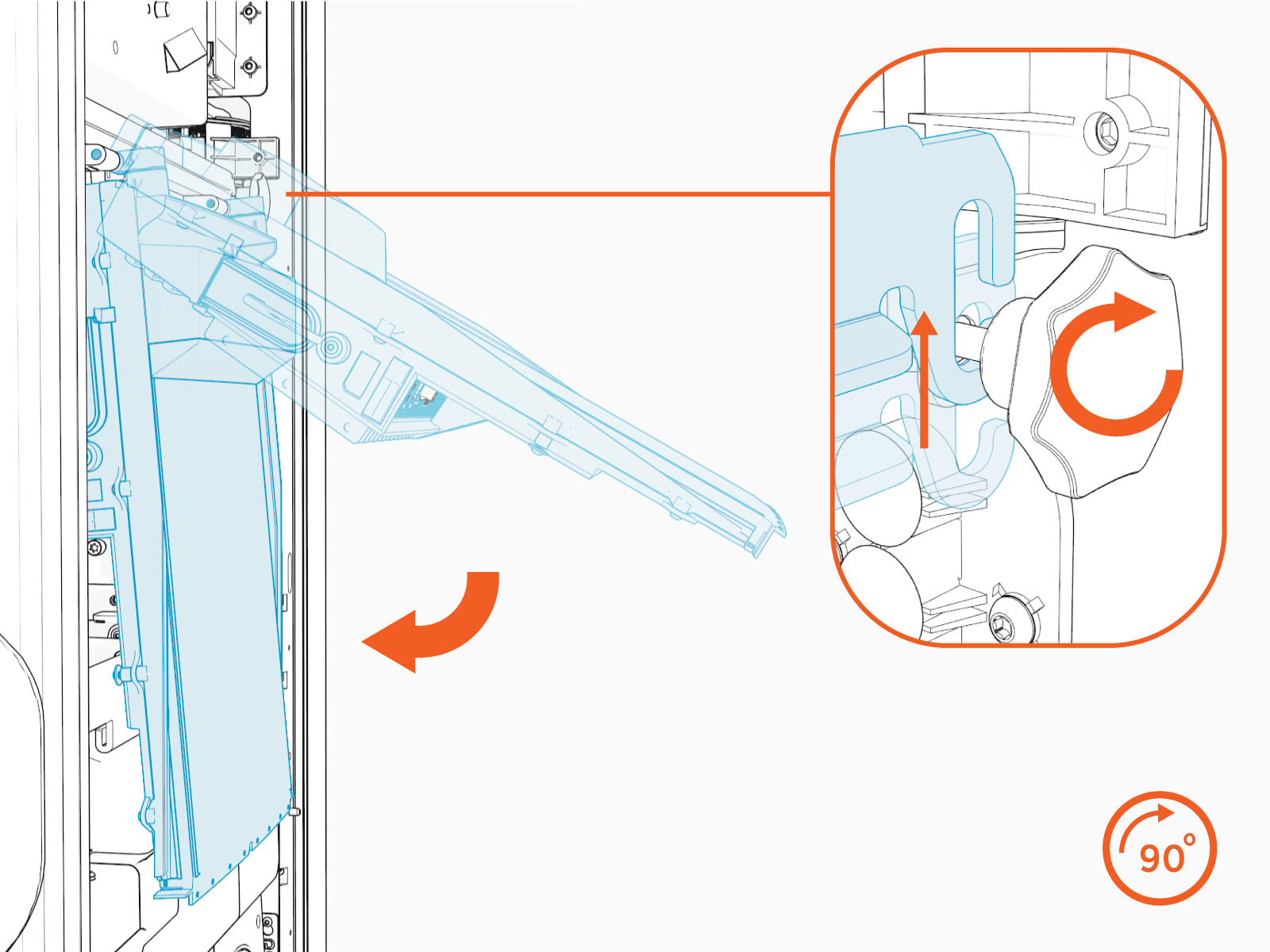 90°