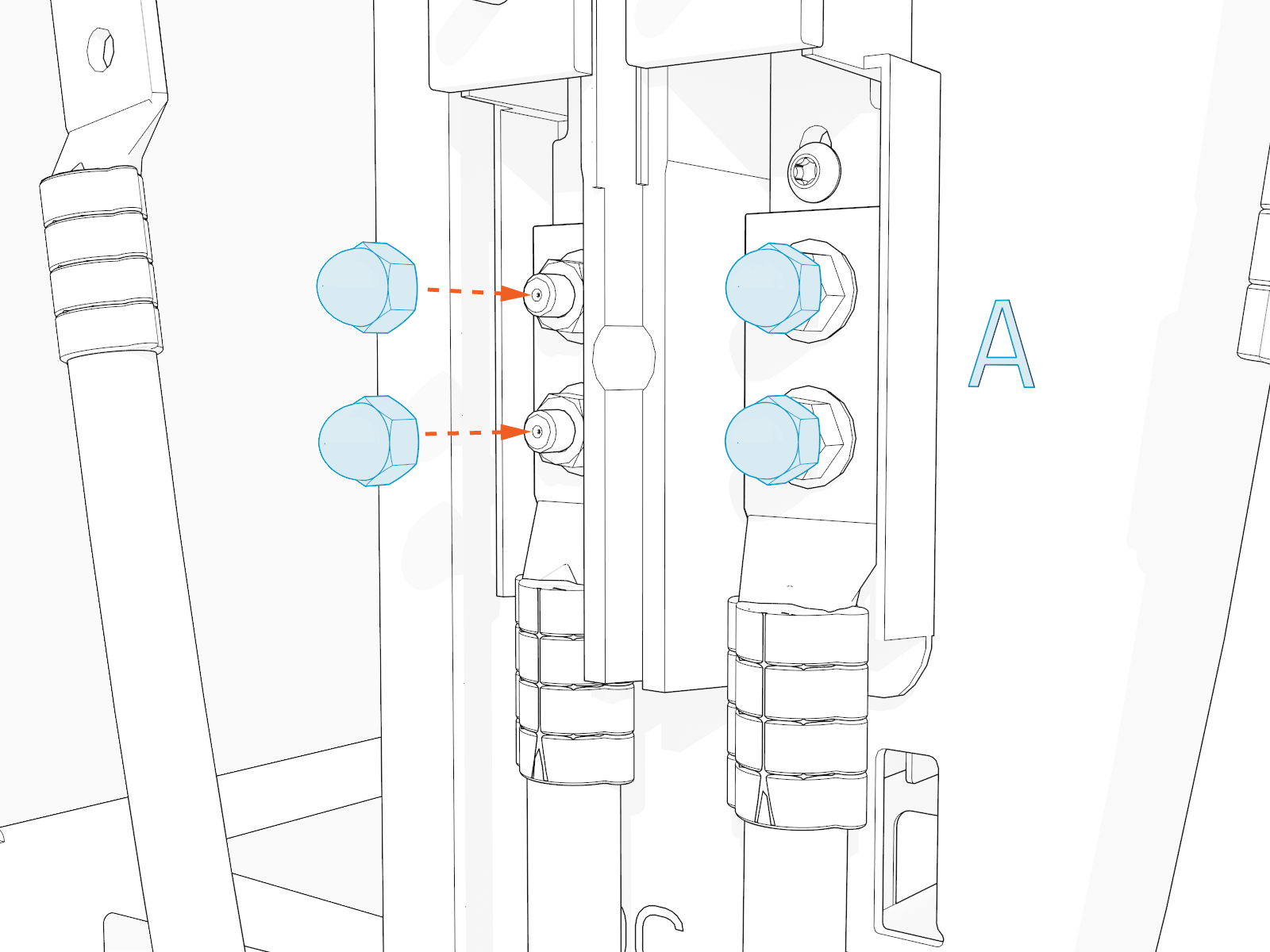 A