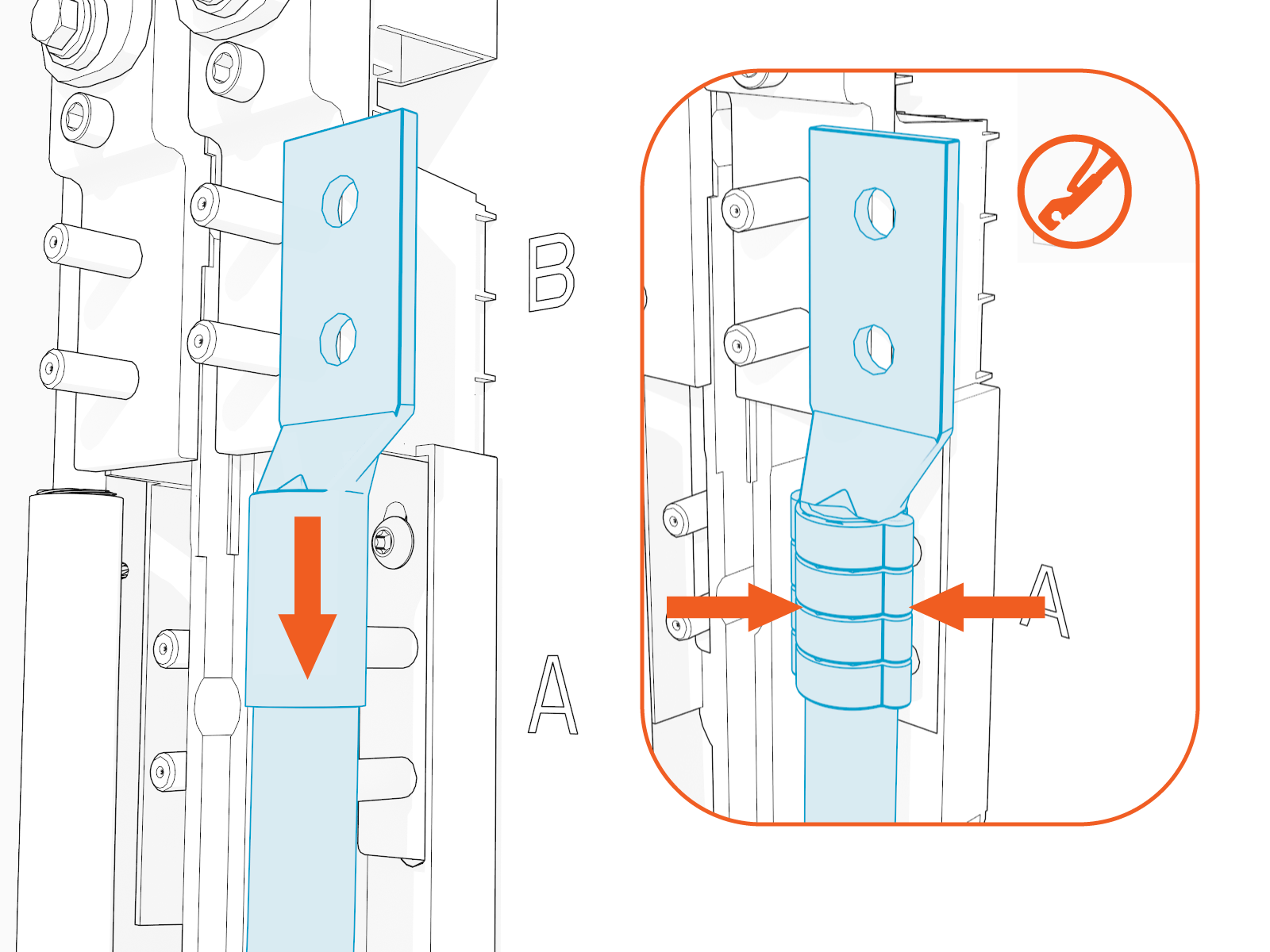 B
A
A