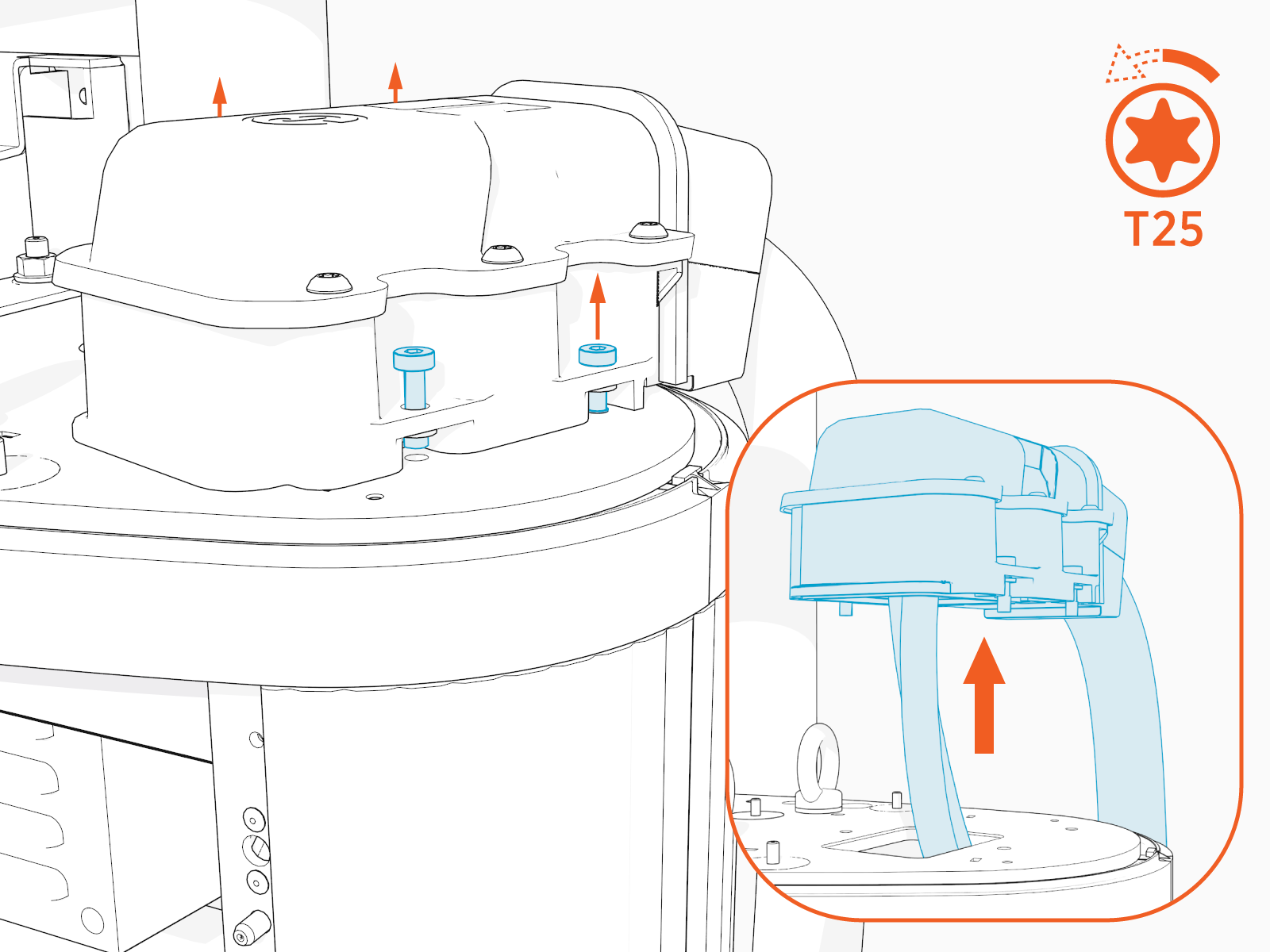 T25