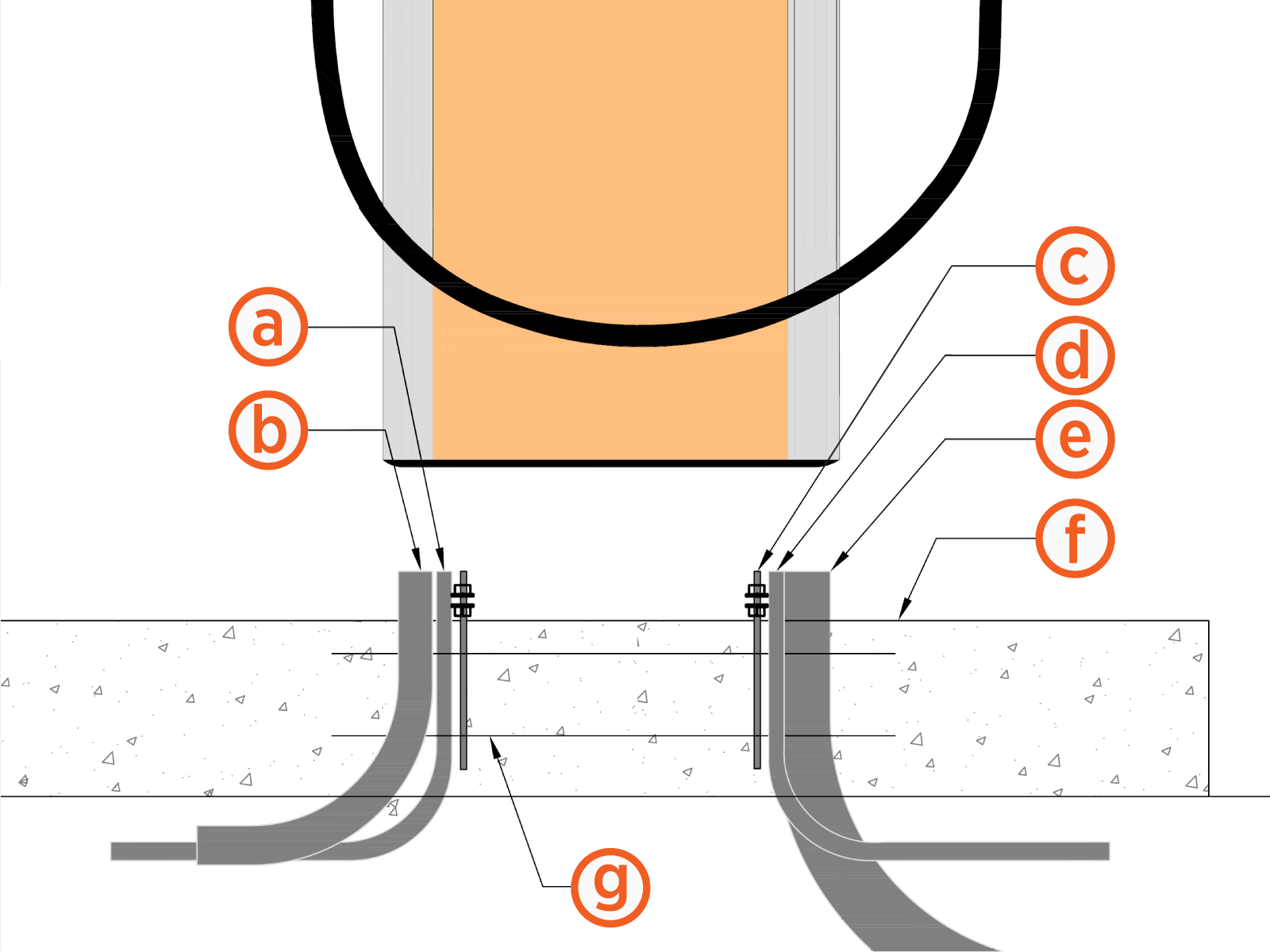 a
b
c
d
e
f
g