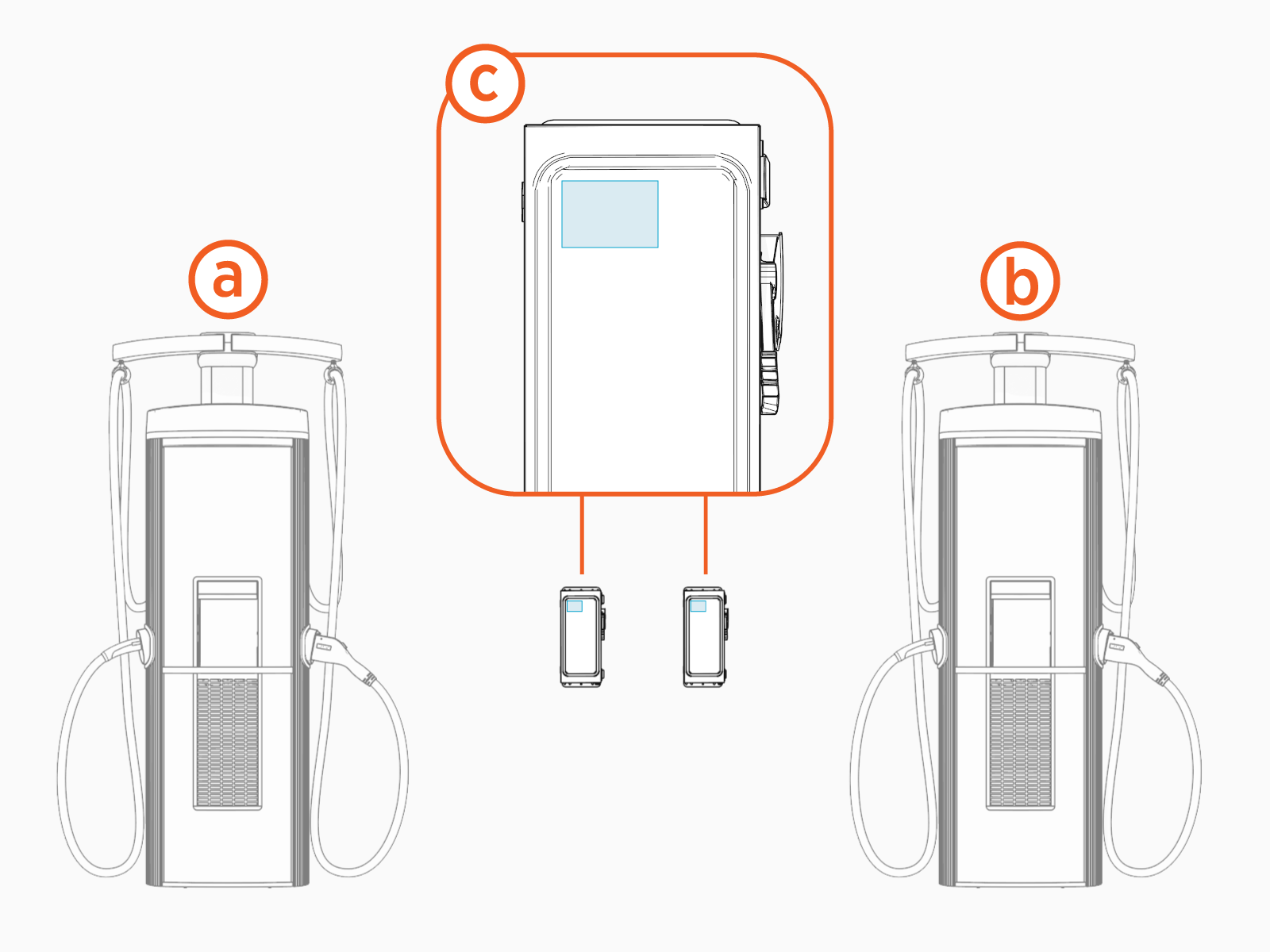 c

a

b