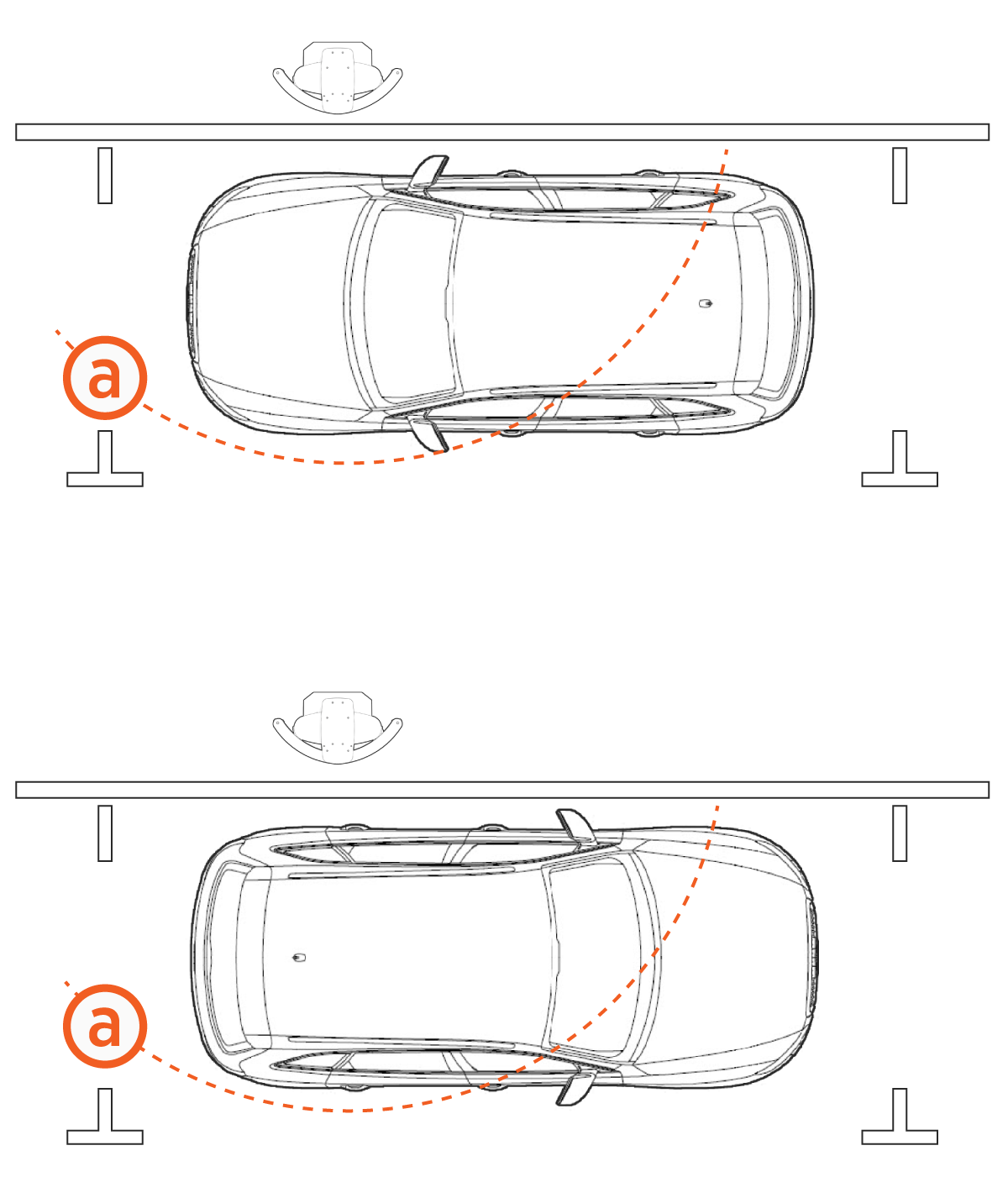 a

a