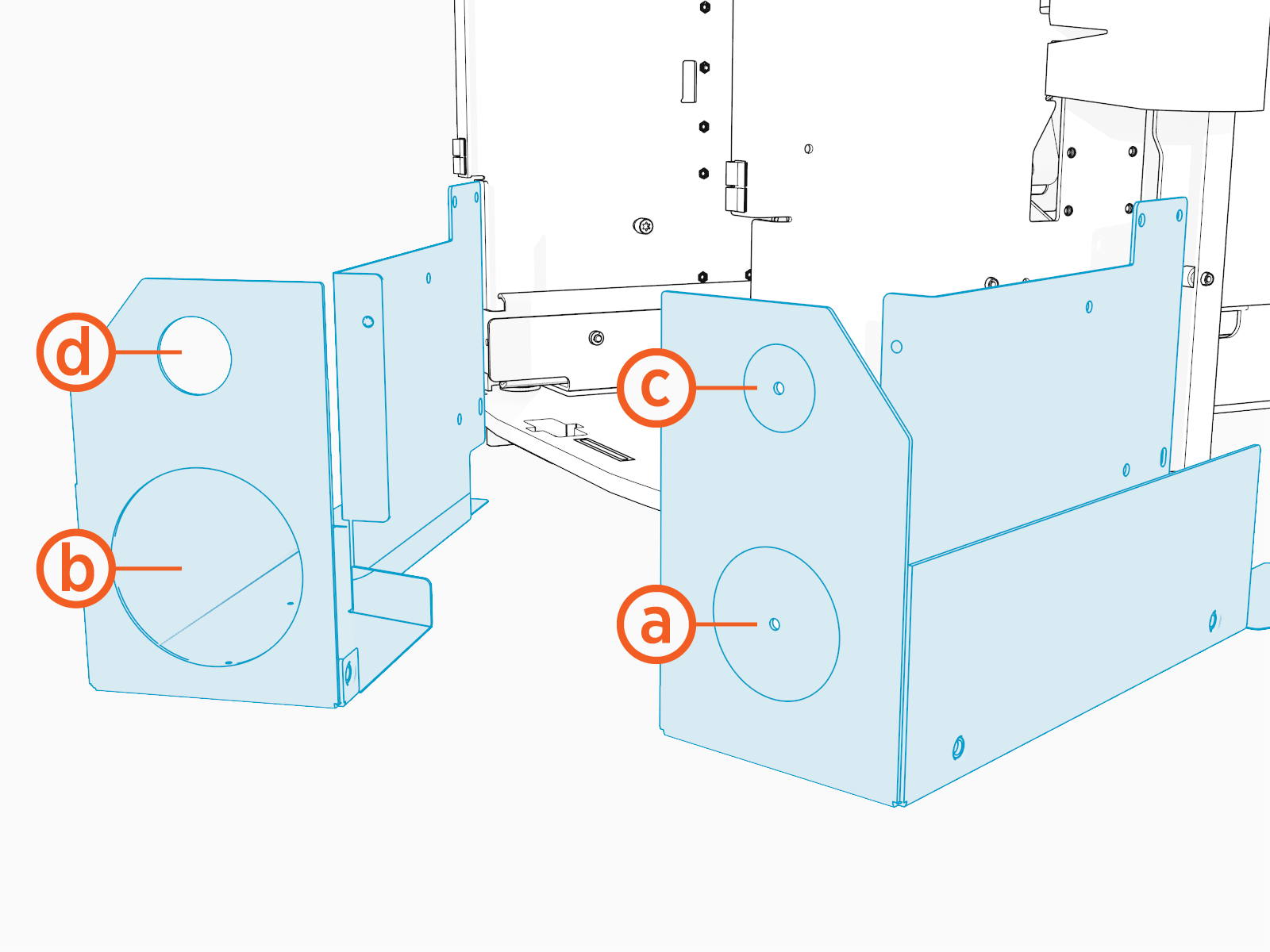 d
b
c
a