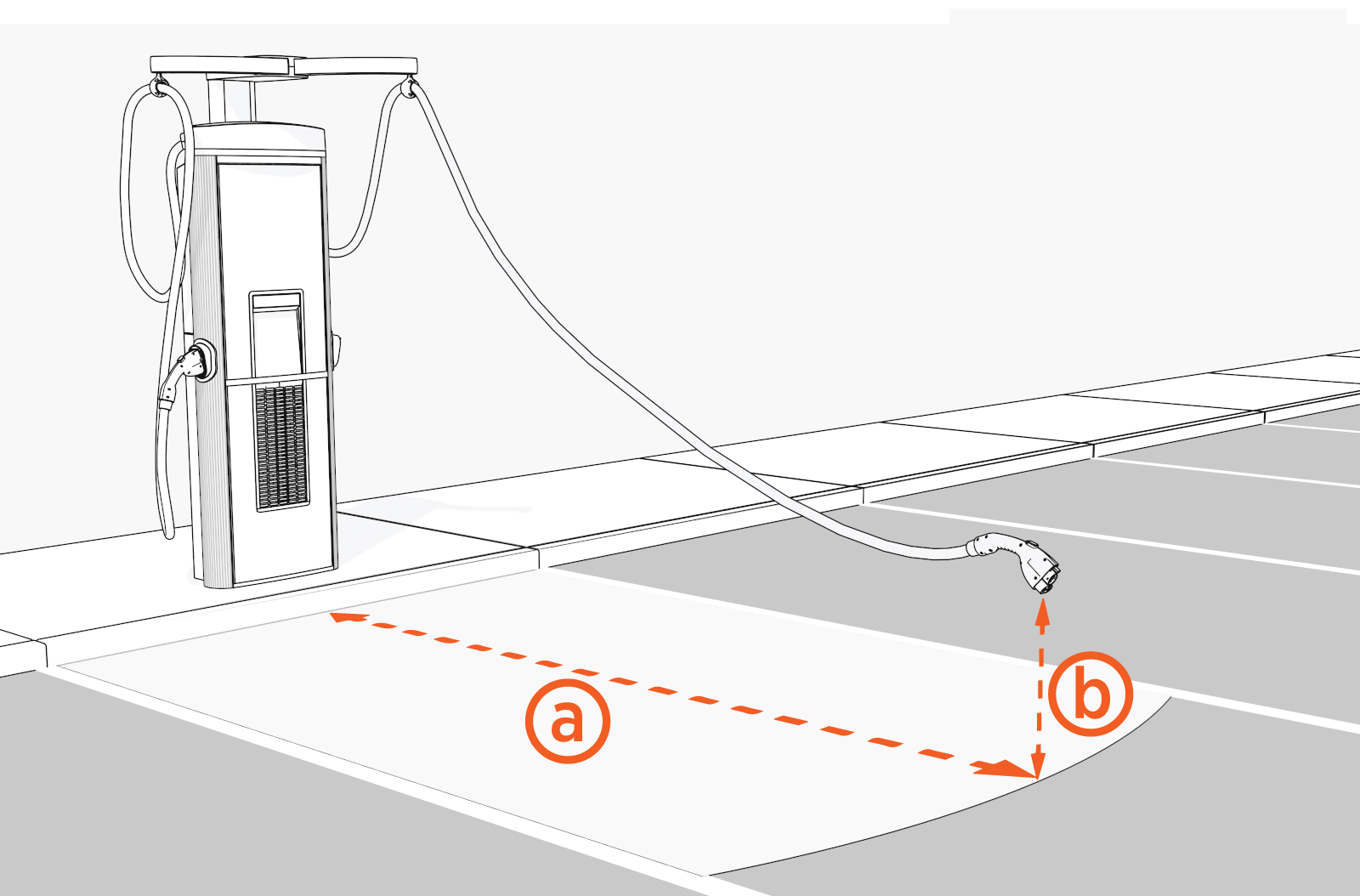 a

b