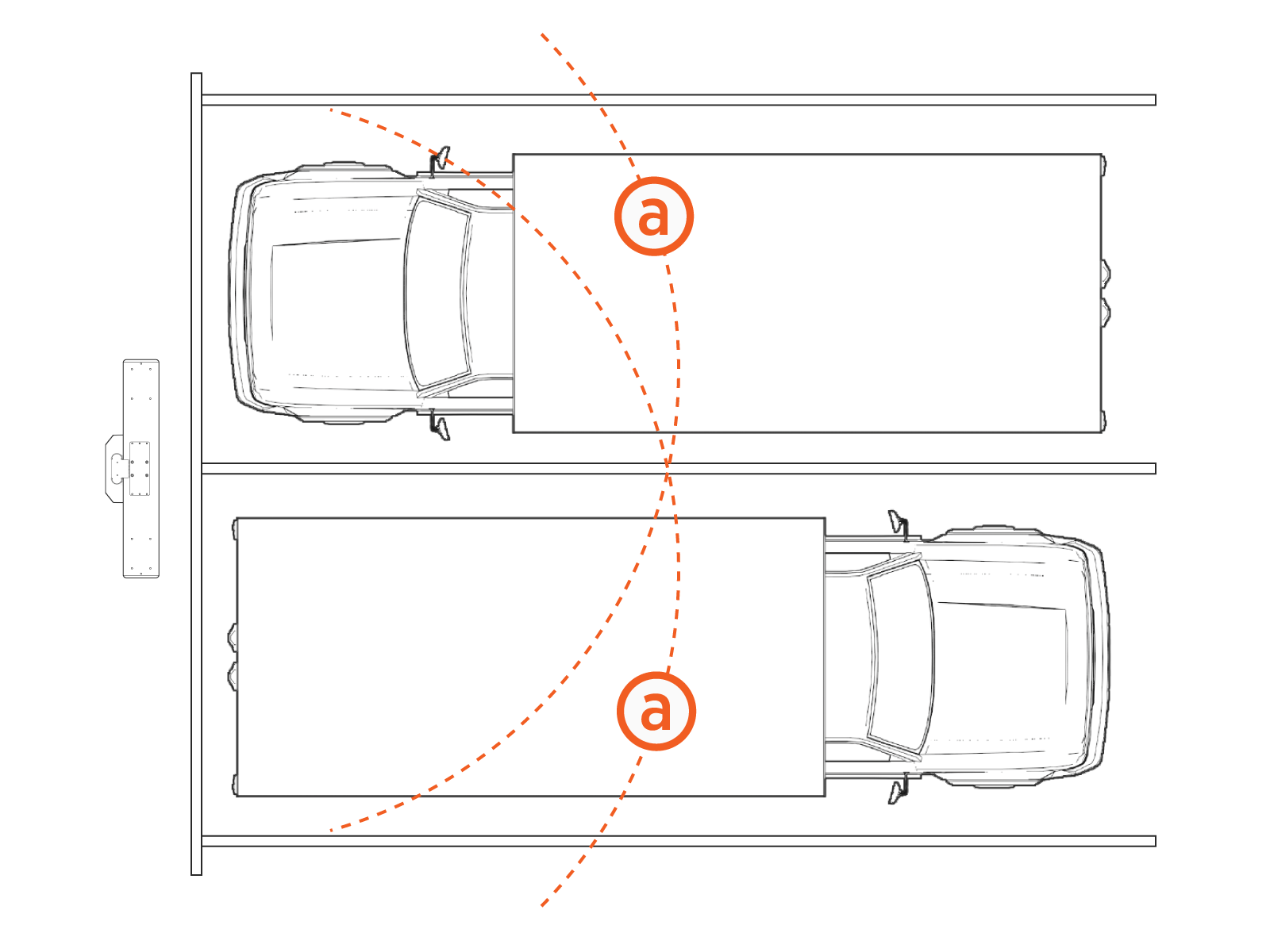 a

a