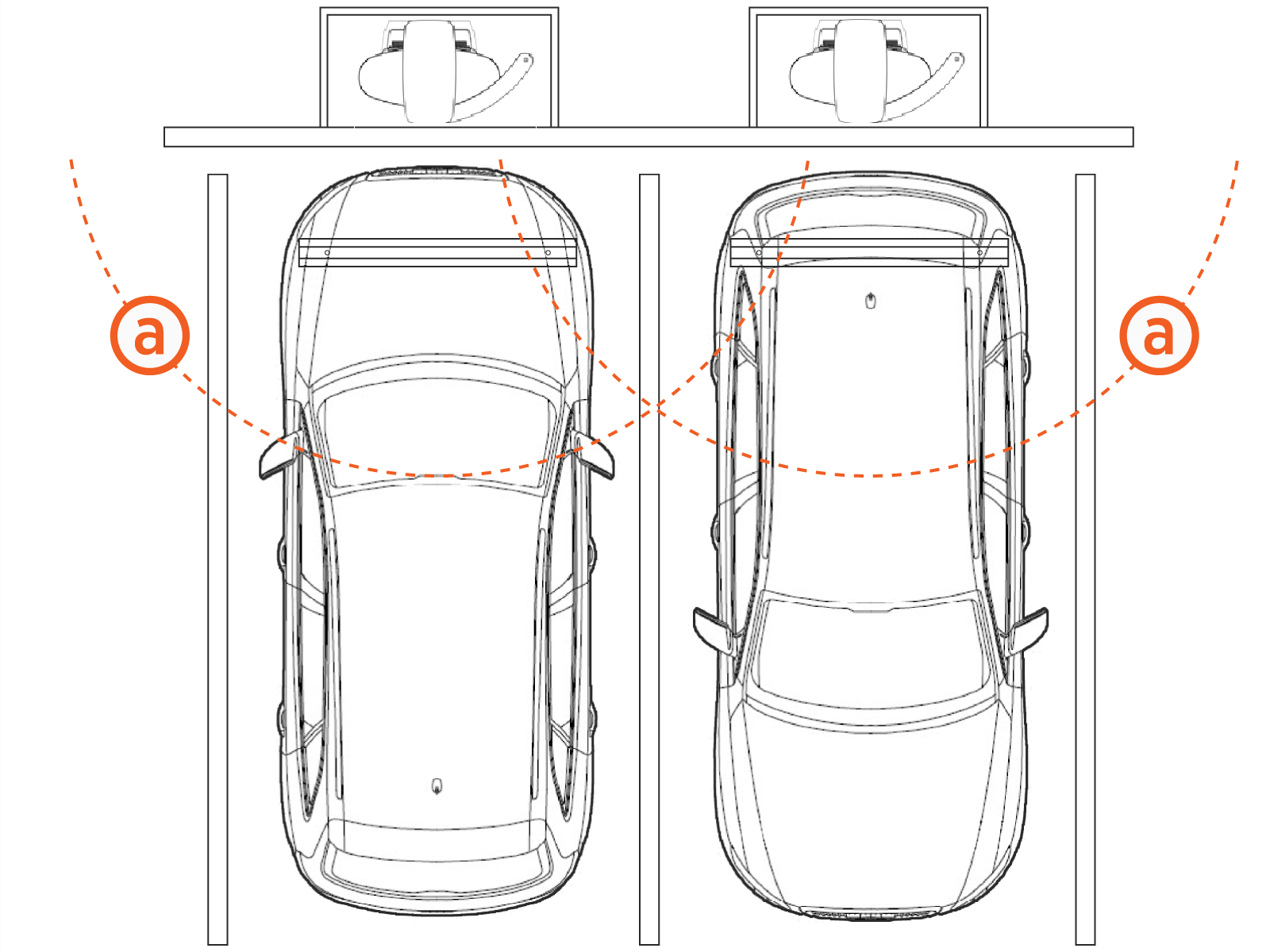 a

a