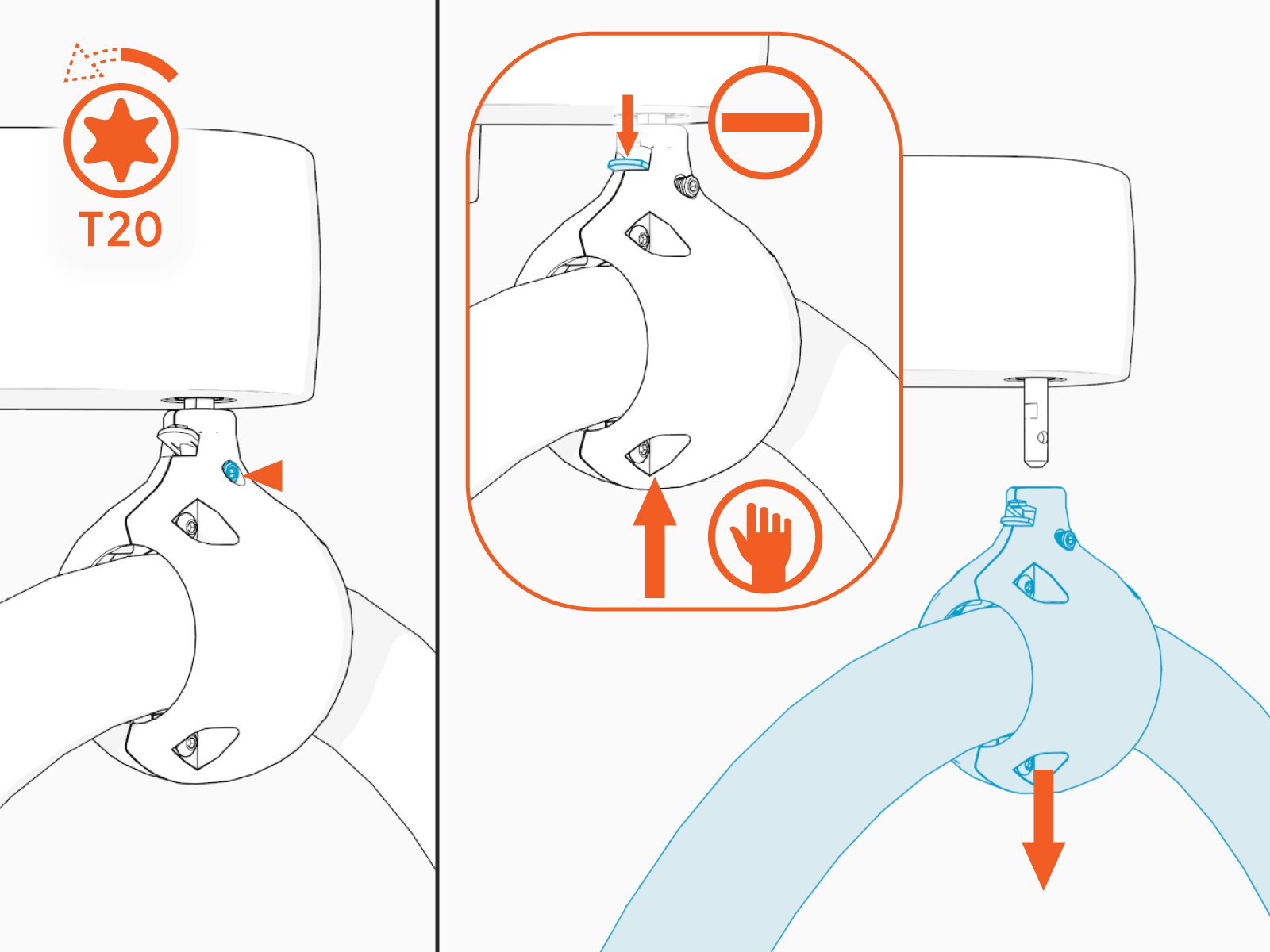 T20