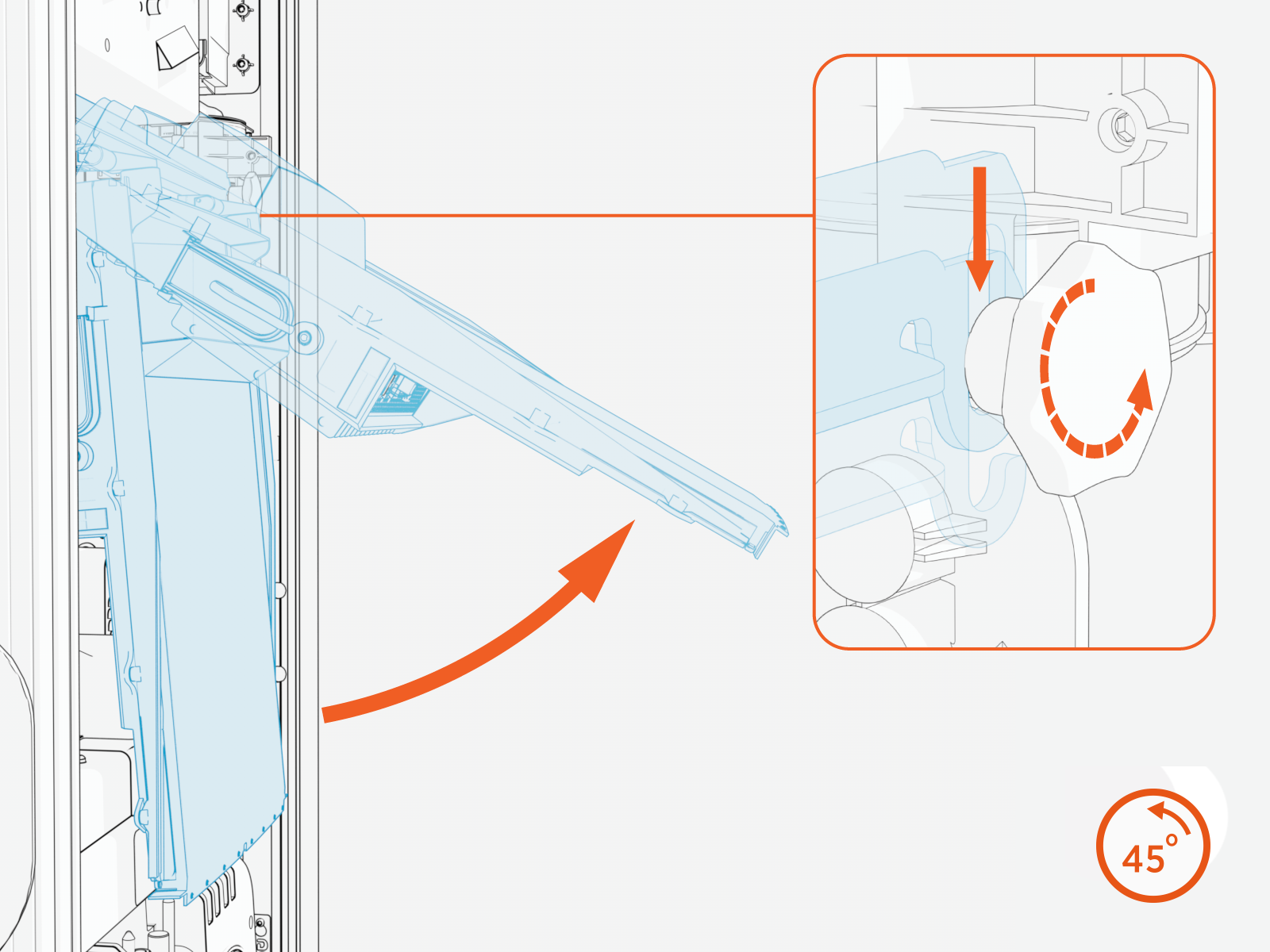 45°