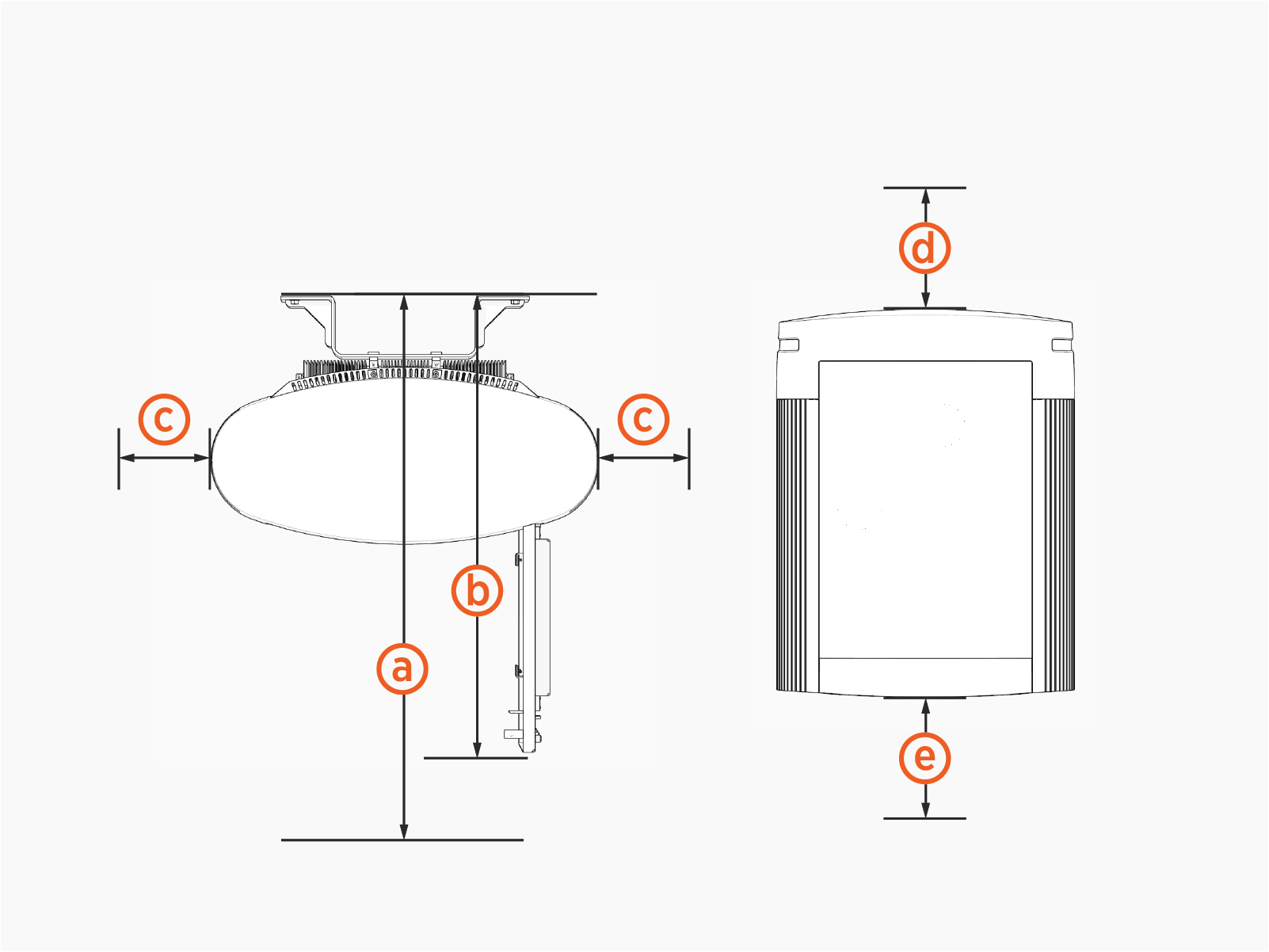 c
c
b
a
d
e