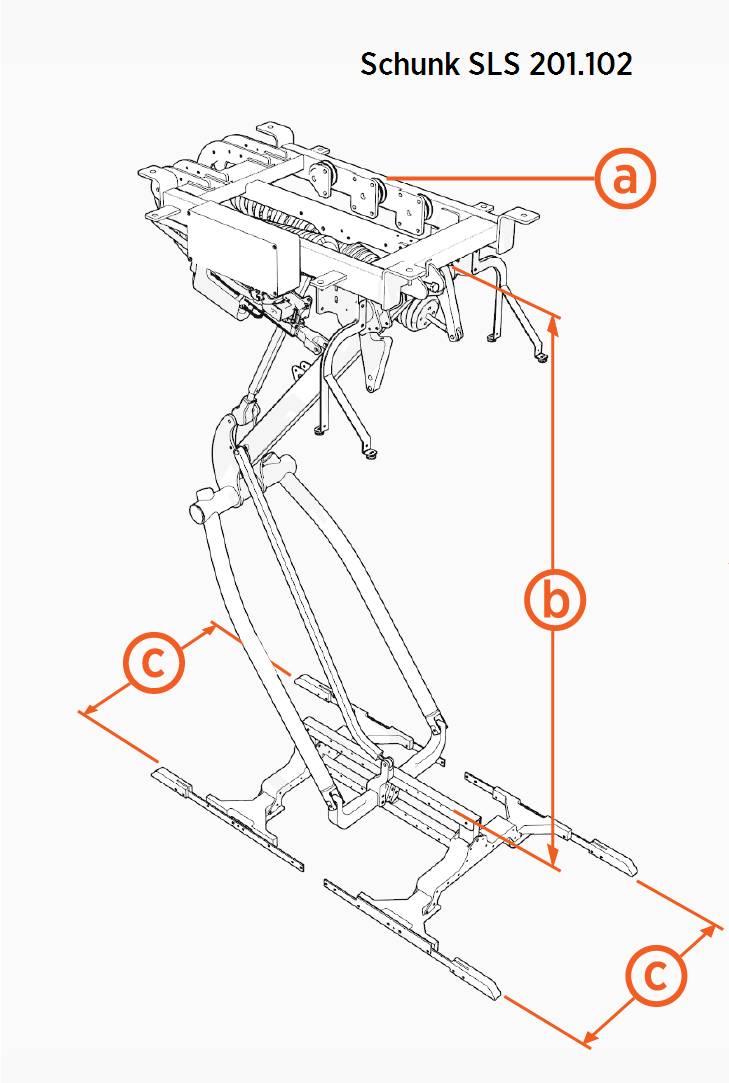 Schunk SLS 201.102

a

b

c

c