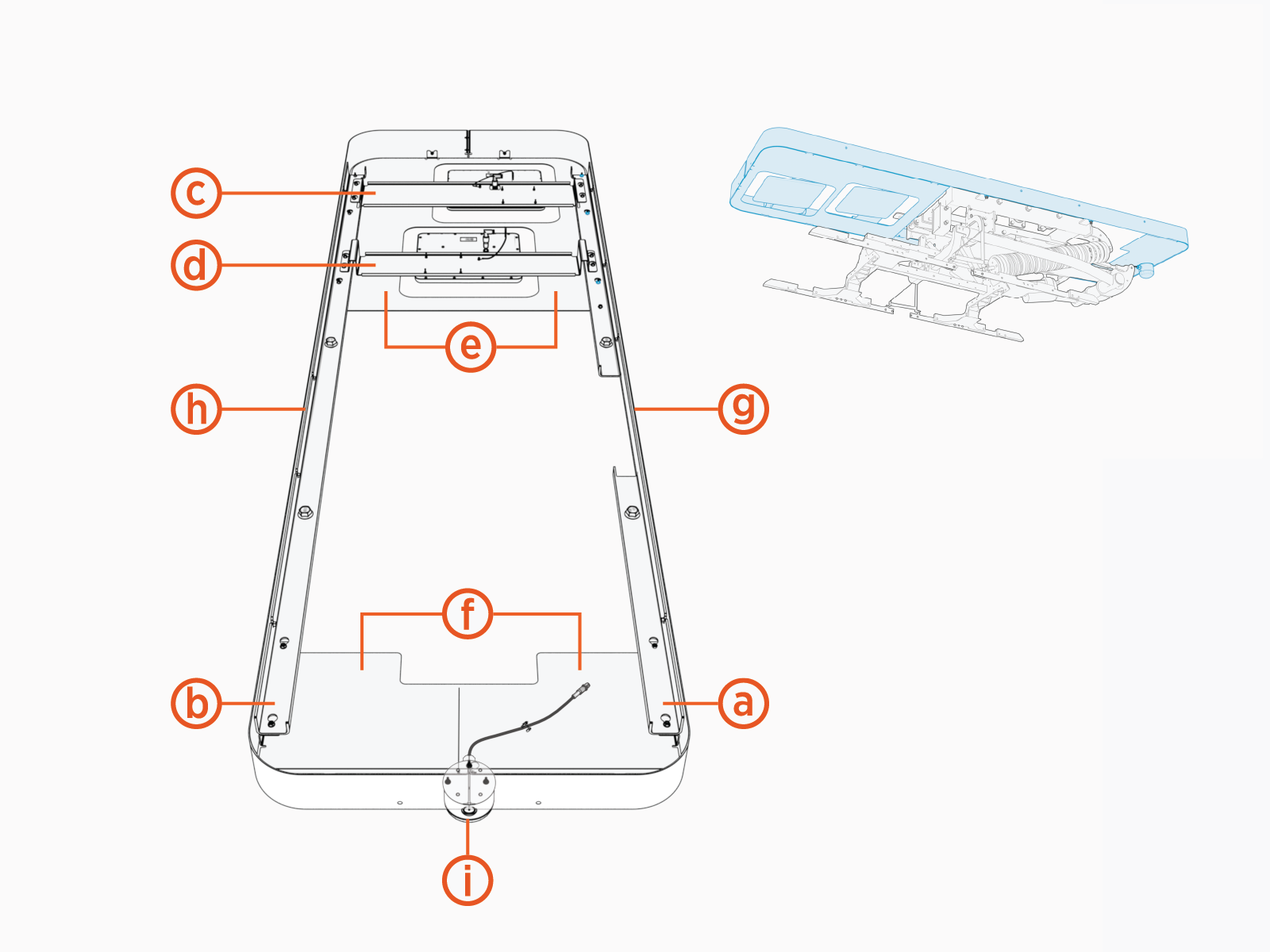 c
d
e
h
g
f
b
a
i