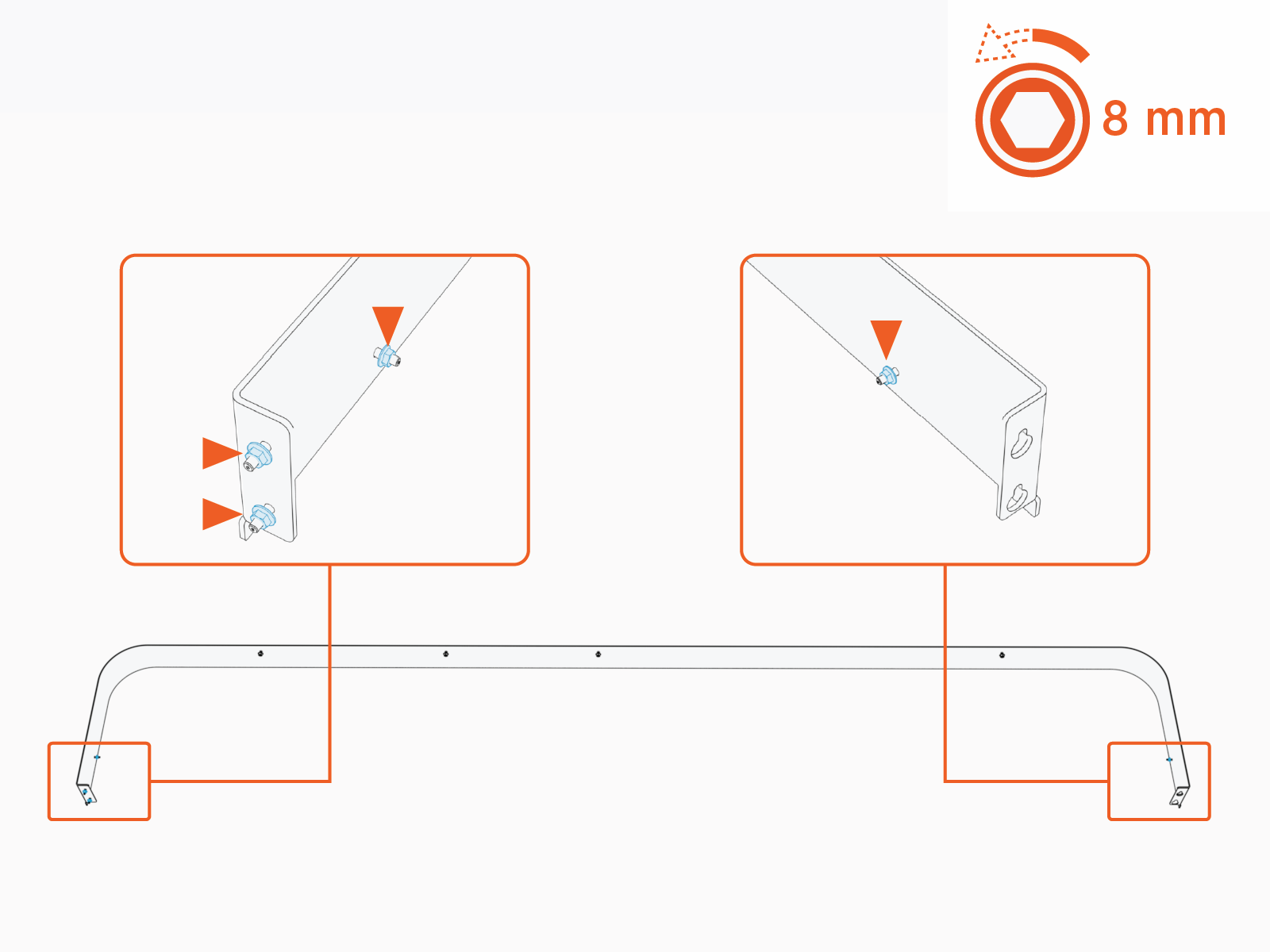 8 mm