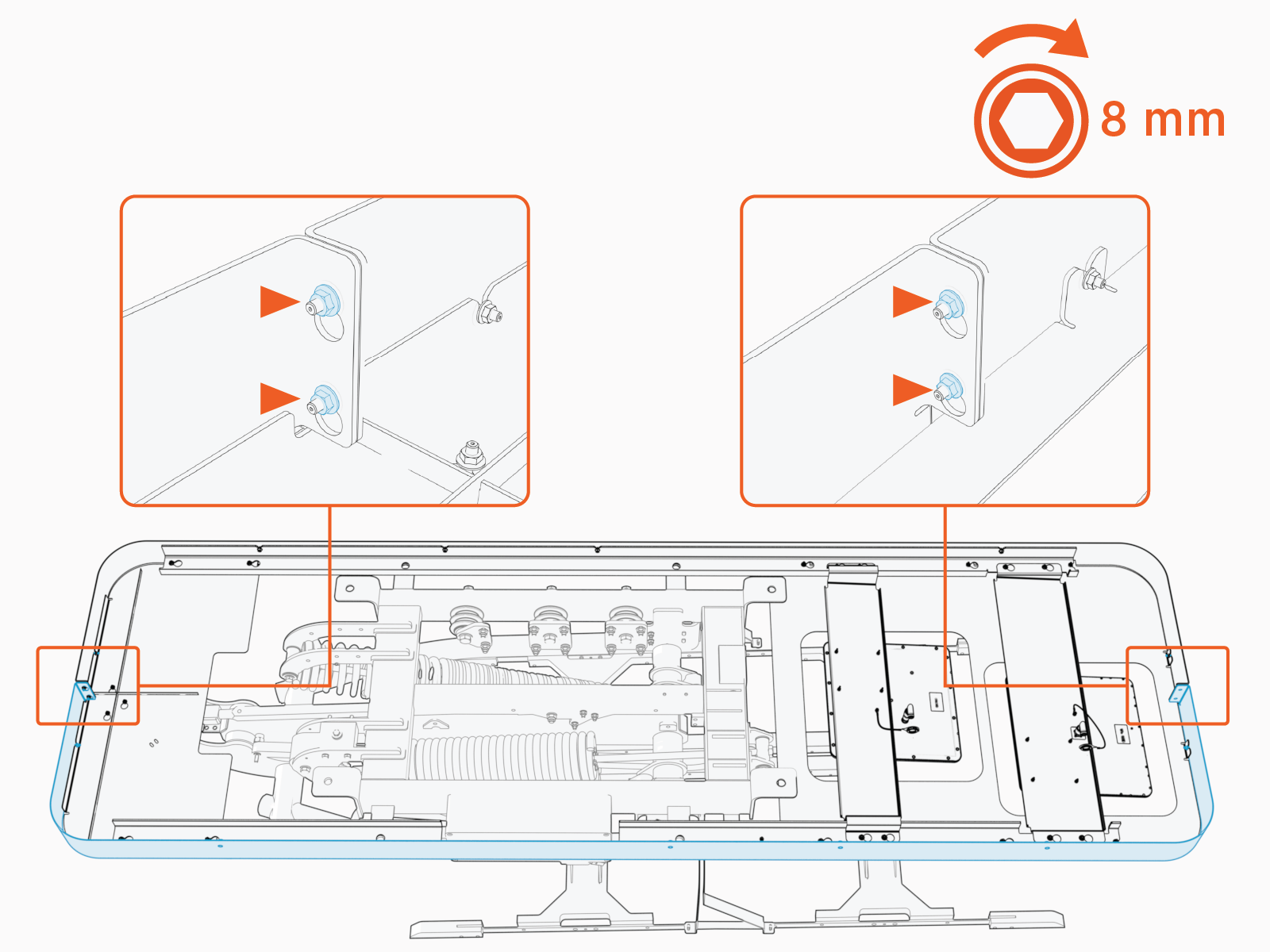 8 mm