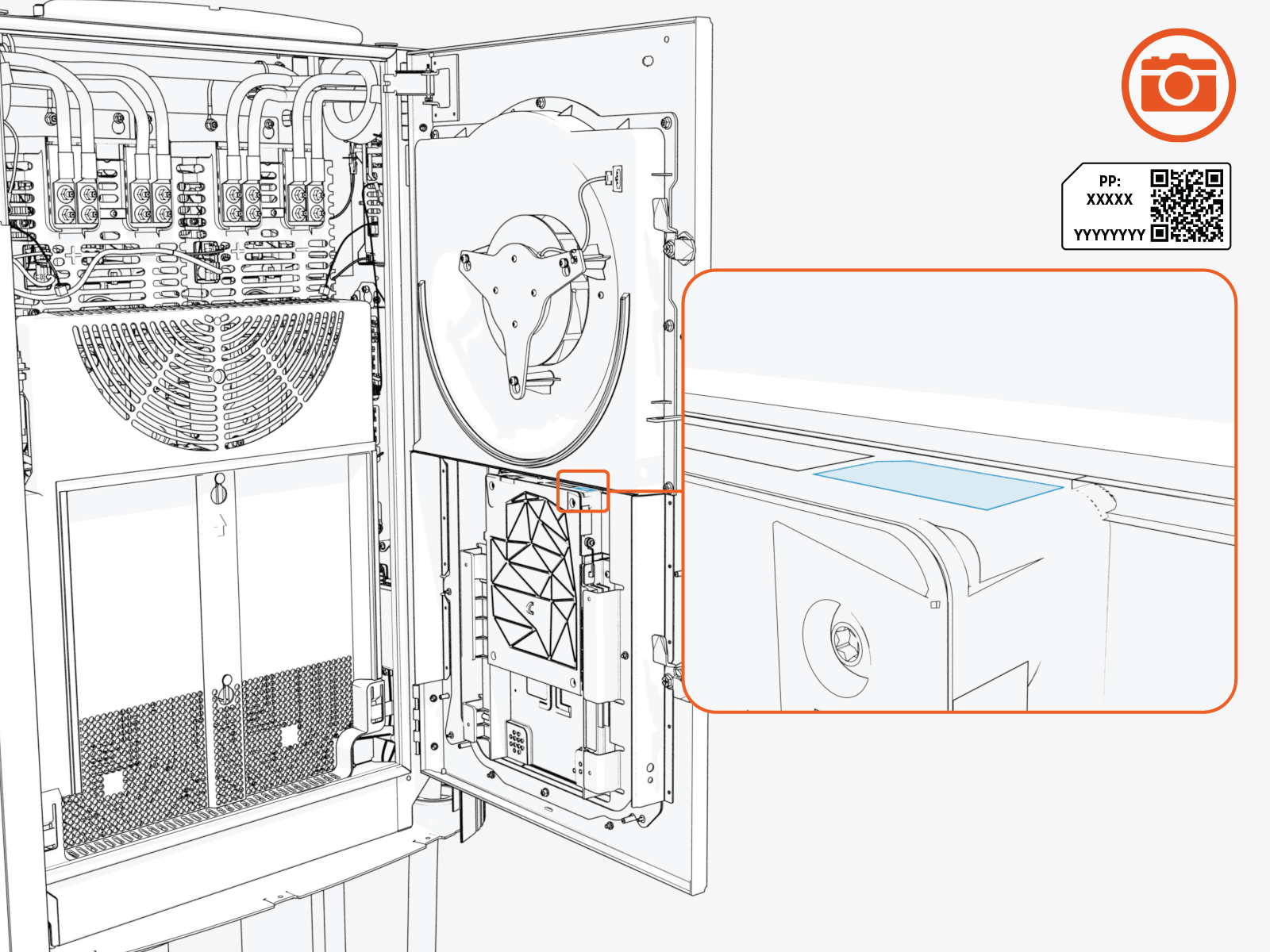 PP:
XXXXX
YYYYYYYY