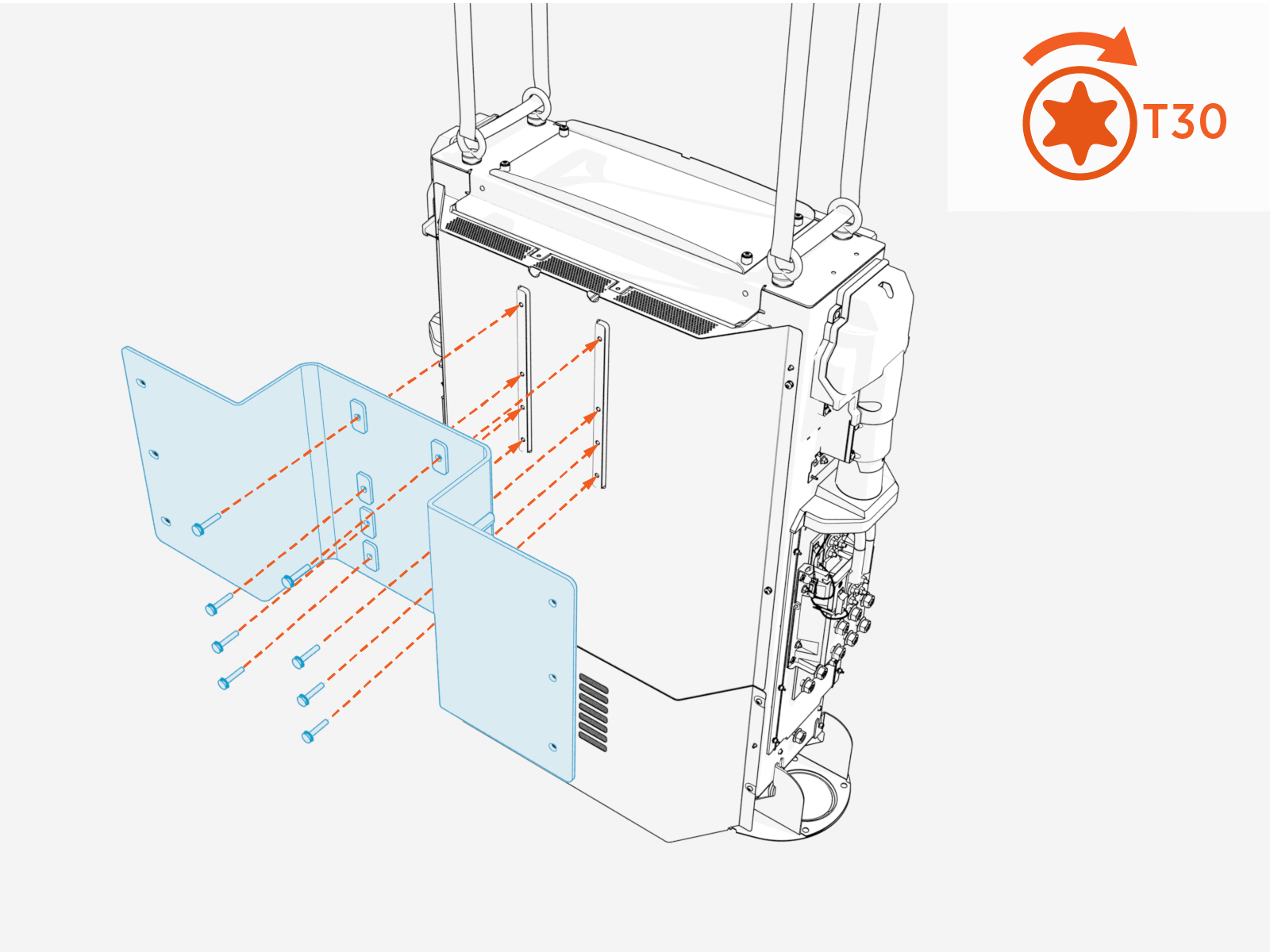 T30