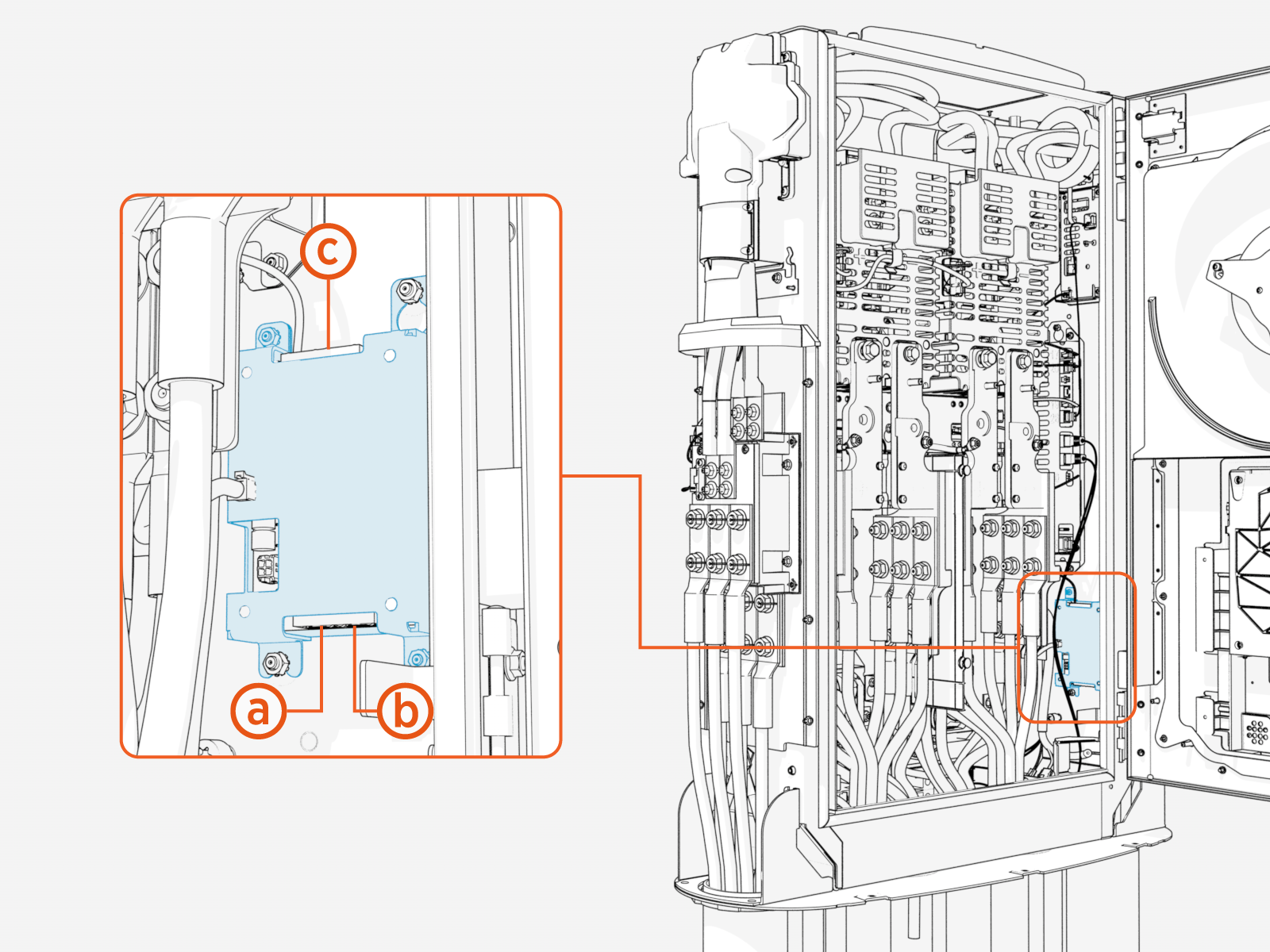 c

a

b