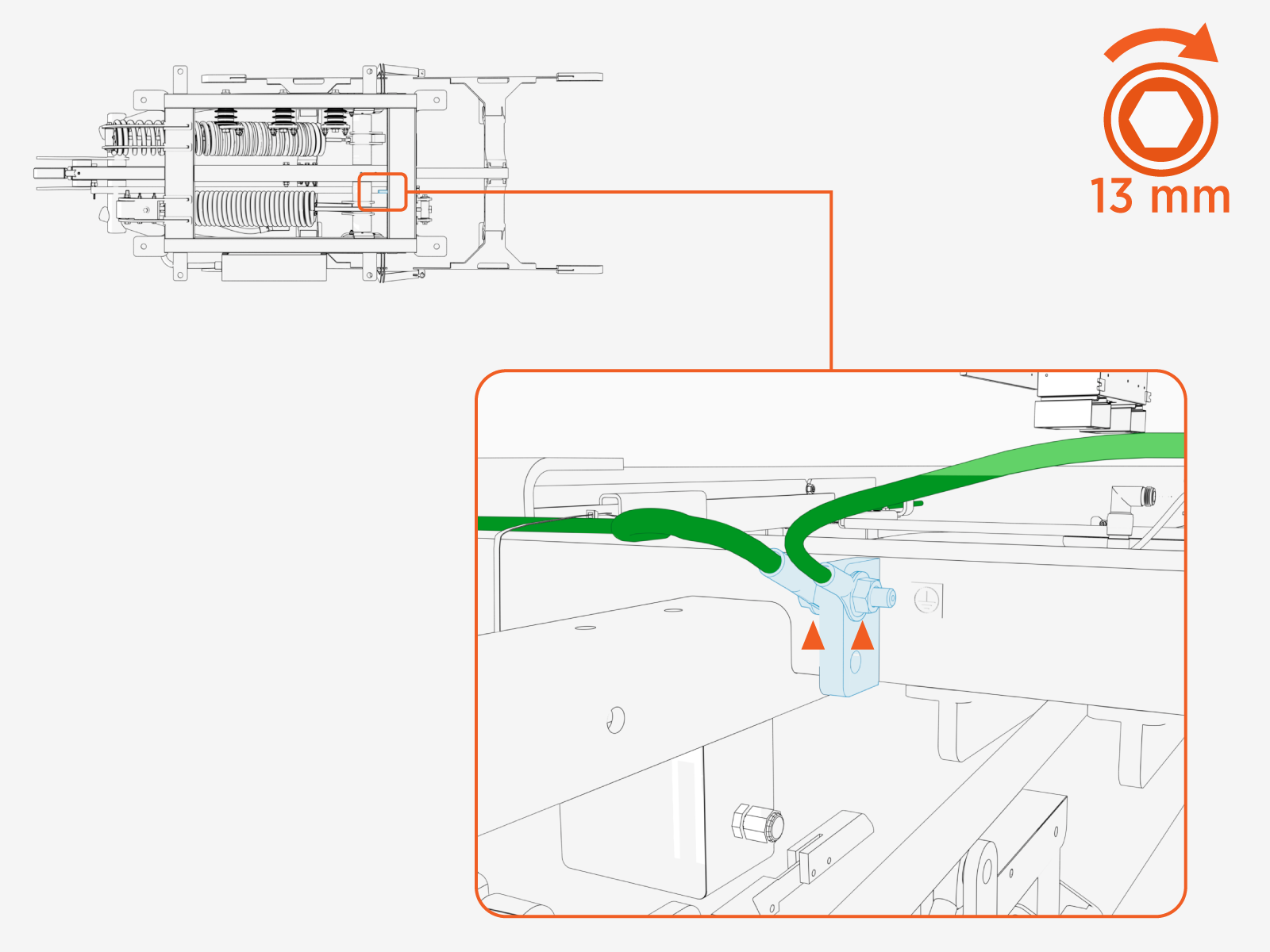 13 mm